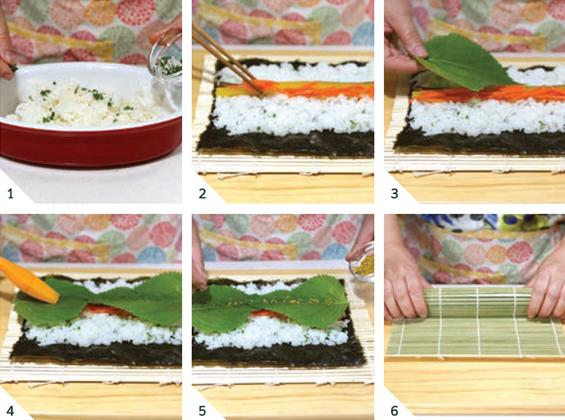 1
2
3
4
5
6