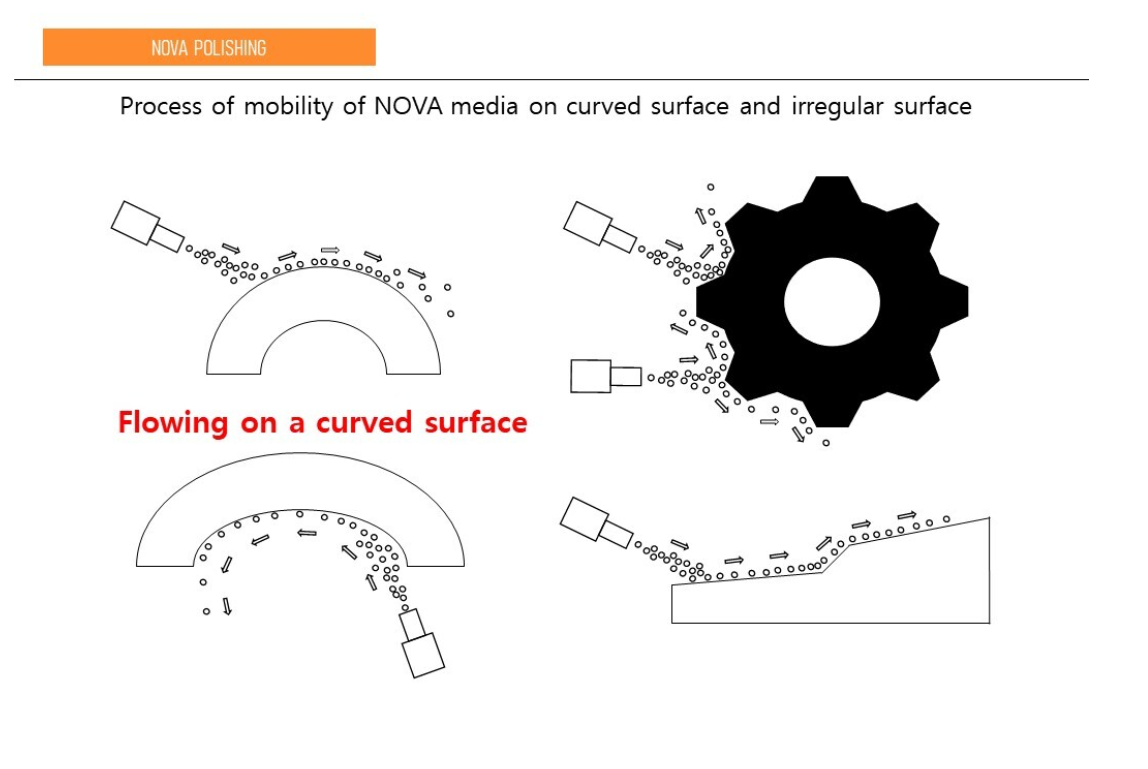 NOVA POLISHING

Process of mobility of NOVA media on curved surface and irregular surface

Flowing on a curved surface