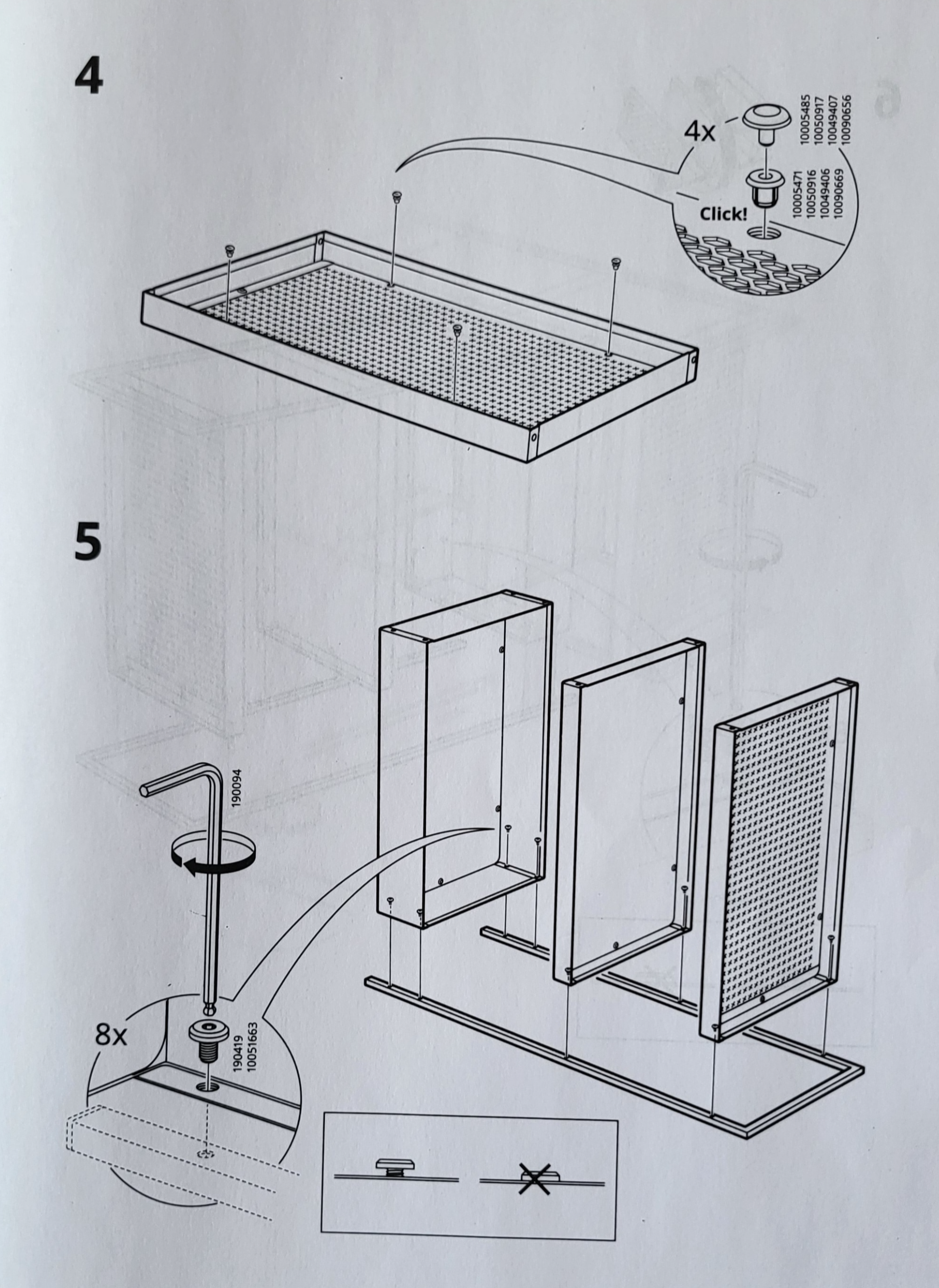 4

4x

10005485
10050917
10049407
10090656

10005471
10050916
10049406
10090669

Click!

5

190094

8x

190419
10051663