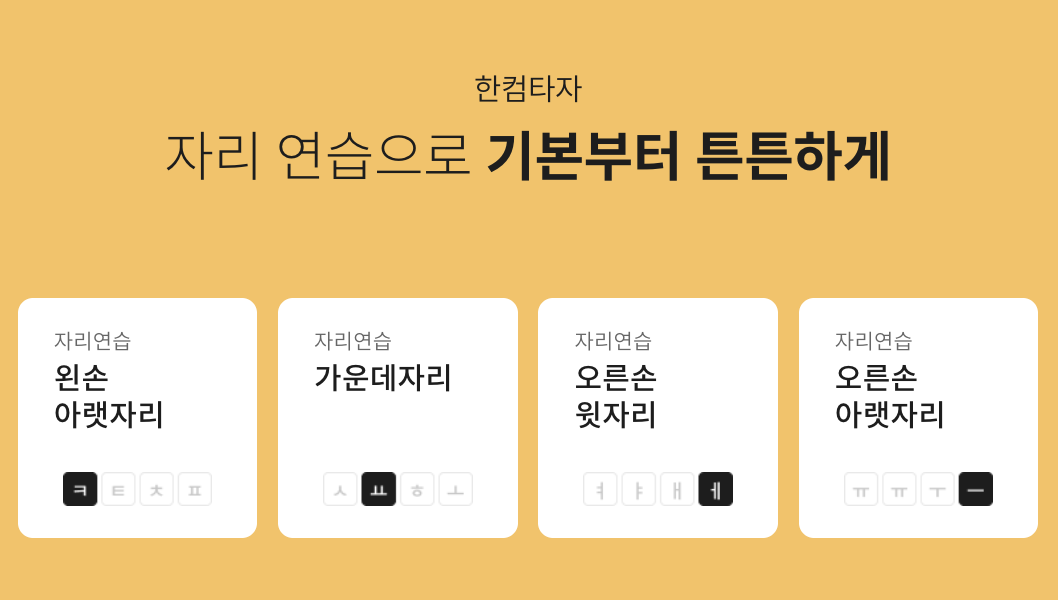 한컴타자

자리 연습으로 기본부터 튼튼하게

자리연습
왼손
아랫자리

ㅋ ㅌ ㅊ ㅍ

자리연습
가운데자리

ㅅ ㅛ ㅎ ㅗ

자리연습
오른손
윗자리

ㅕ ㅑ ㅐ ㅔ

자리연습
오른손
아랫자리

ㅠ ㅠ ㅜ ㅡ