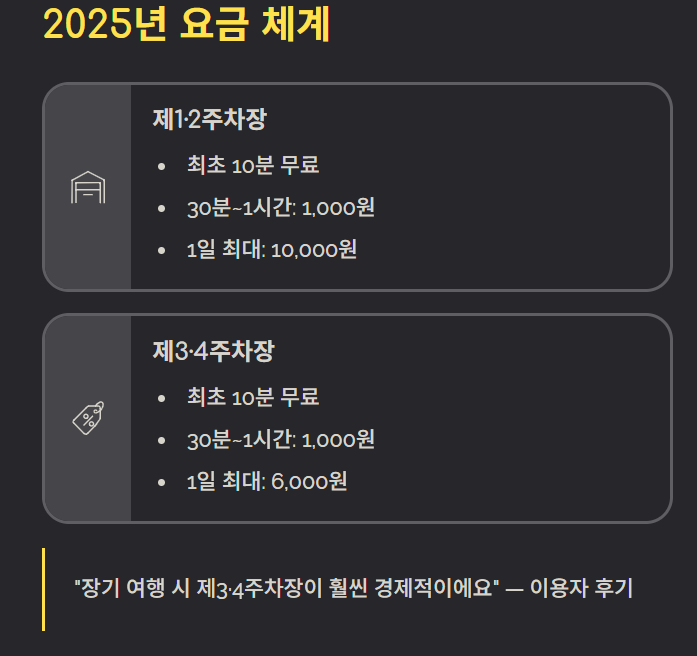 2025년 요금 체계

제1·2주차장

• 최초 10분 무료
• 30분~1시간: 1,000원
• 1일 최대: 10,000원

제3·4주차장

• 최초 10분 무료
• 30분~1시간: 1,000원
• 1일 최대: 6,000원

"장기 여행 시 제3·4주차장이 훨씬 경제적이에요" — 이용자 후기