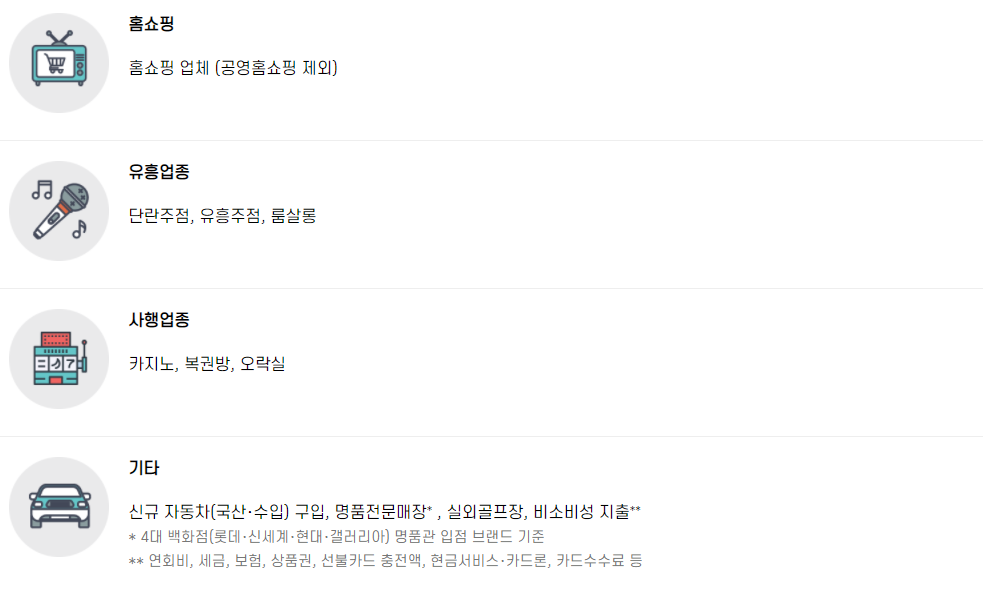 홈쇼핑

홈쇼핑 업체 (공영홈쇼핑 제외)

유흥업종

단란주점, 유흥주점, 룸살롱

사행업종

카지노, 복권방, 오락실

기타

신규 자동차(국산·수입) 구입, 명품전문매장* , 실외골프장, 비소비성 지출**

* 4대 백화점(롯데·신세계·현대·갤러리아) 명품관 입점 브랜드 기준

** 연회비, 세금, 보험, 상품권, 선불카드 충전액, 현금서비스·카드론, 카드수수료 등