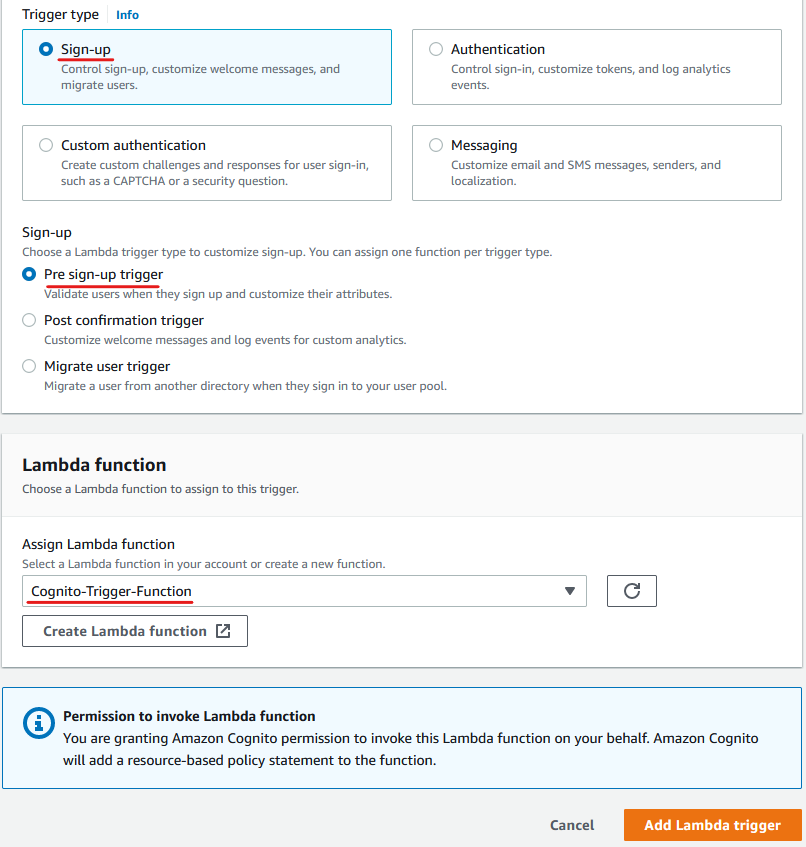 Trigger type Info

Sign-up
Control sign-up, customize welcome messages, and migrate users.

Authentication
Control sign-in, customize tokens, and log analytics events.

Custom authentication
Create custom challenges and responses for user sign-in, such as a CAPTCHA or a security question.

Messaging
Customize email and SMS messages, senders, and localization.

Sign-up
Choose a Lambda trigger type to customize sign-up. You can assign one function per trigger type.

Pre sign-up trigger
Validate users when they sign up and customize their attributes.

Post confirmation trigger
Customize welcome messages and log events for custom analytics.

Migrate user trigger
Migrate a user from another directory when they sign in to your user pool.

Lambda function
Choose a Lambda function to assign to this trigger.

Assign Lambda function
Select a Lambda function in your account or create a new function.

Cognito-Trigger-Function

Create Lambda function

Permission to invoke Lambda function
You are granting Amazon Cognito permission to invoke this Lambda function on your behalf. Amazon Cognito will add a resource-based policy statement to the function.

Cancel

Add Lambda trigger