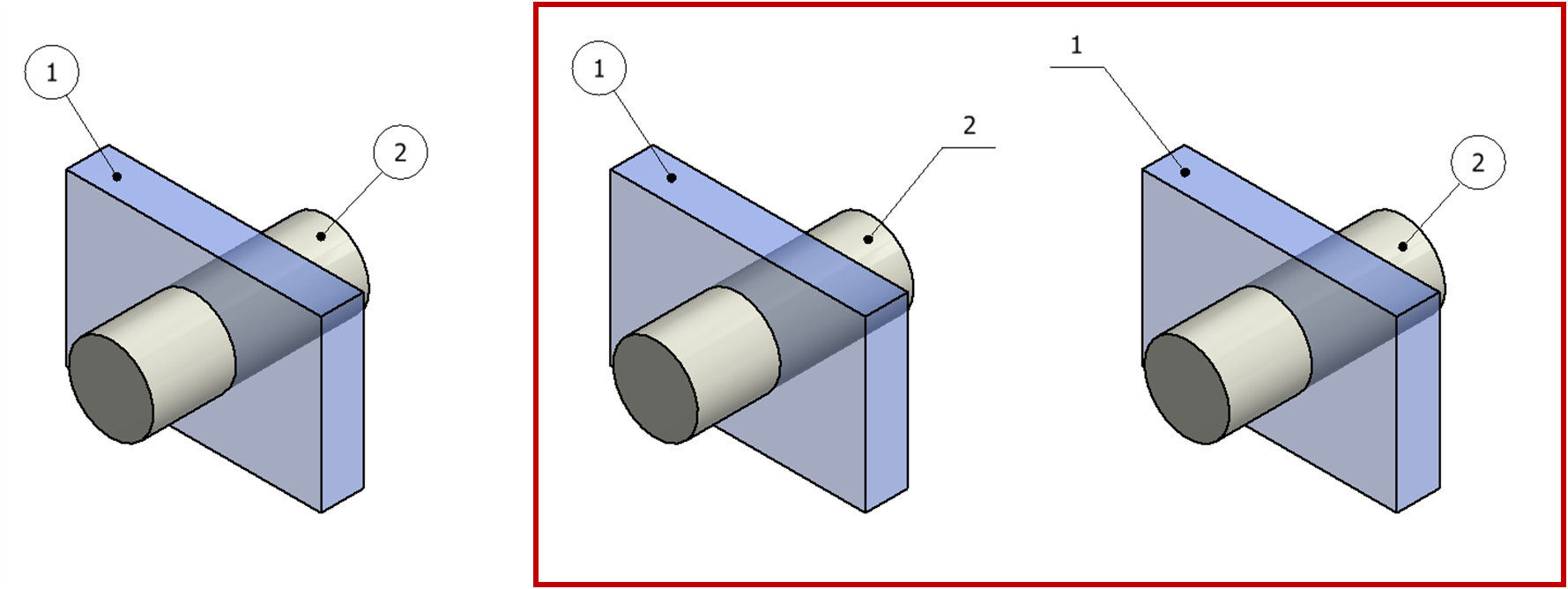 1
2
1
2
1
2