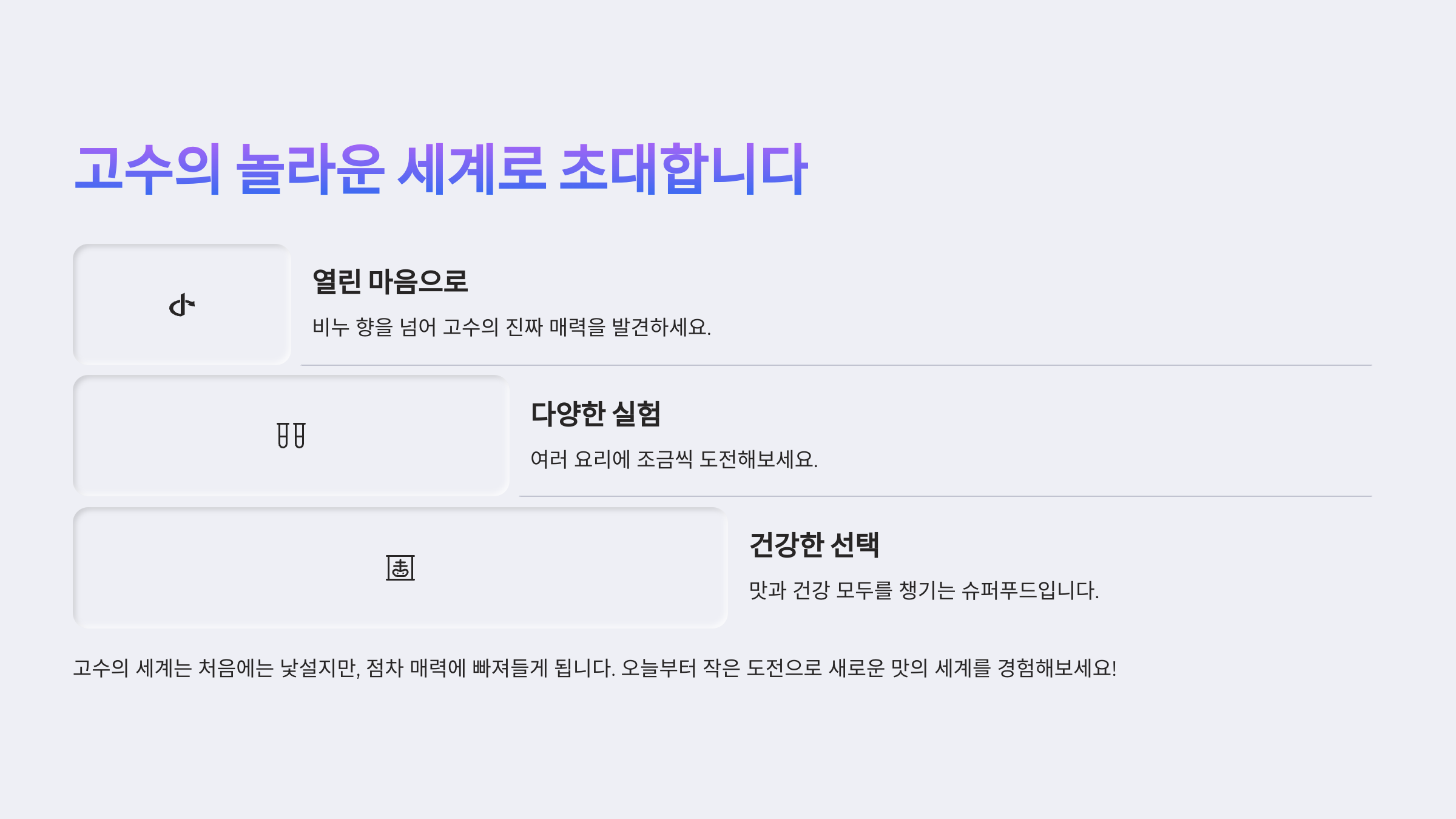 고수의 놀라운 세계로 초대합니다

열린 마음으로

비누 향을 넘어 고수의 진짜 매력을 발견하세요.

다양한 실험

여러 요리에 조금씩 도전해보세요.

건강한 선택

맛과 건강 모두를 챙기는 슈퍼푸드입니다.

고수의 세계는 처음에는 낯설지만, 점차 매력에 빠져들게 됩니다. 오늘부터 작은 도전으로 새로운 맛의 세계를 경험해보세요!