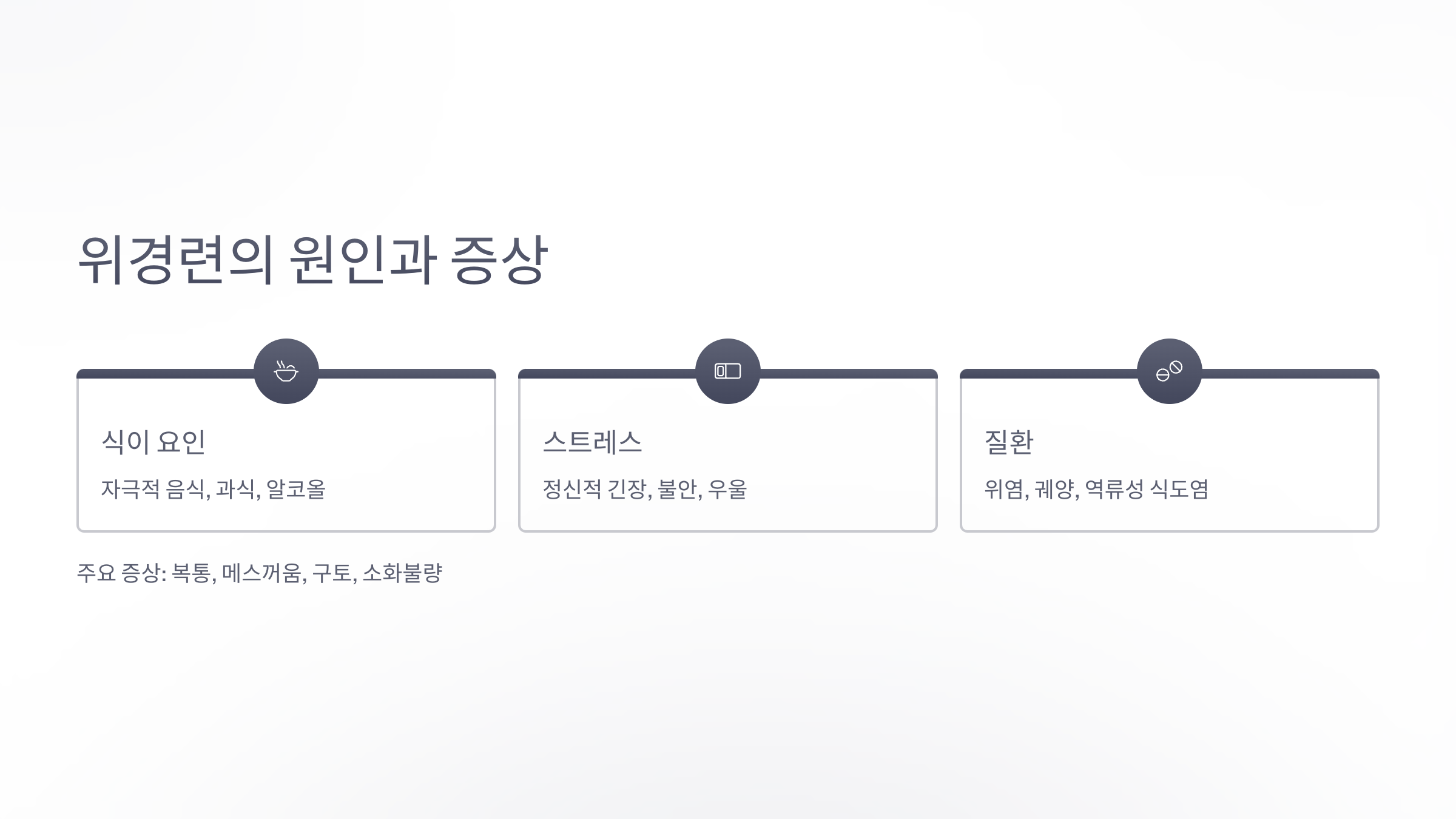 위경련의 원인과 증상

식이 요인

자극적 음식, 과식, 알코올

스트레스

정신적 긴장, 불안, 우울

질환

위염, 궤양, 역류성 식도염

주요 증상: 복통, 메스꺼움, 구토, 소화불량