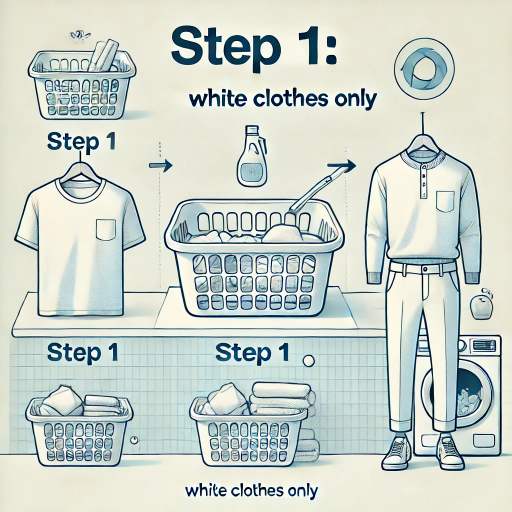 Step 1:

white clothes only

Step 1

Step 1

Step 1

white clothes only