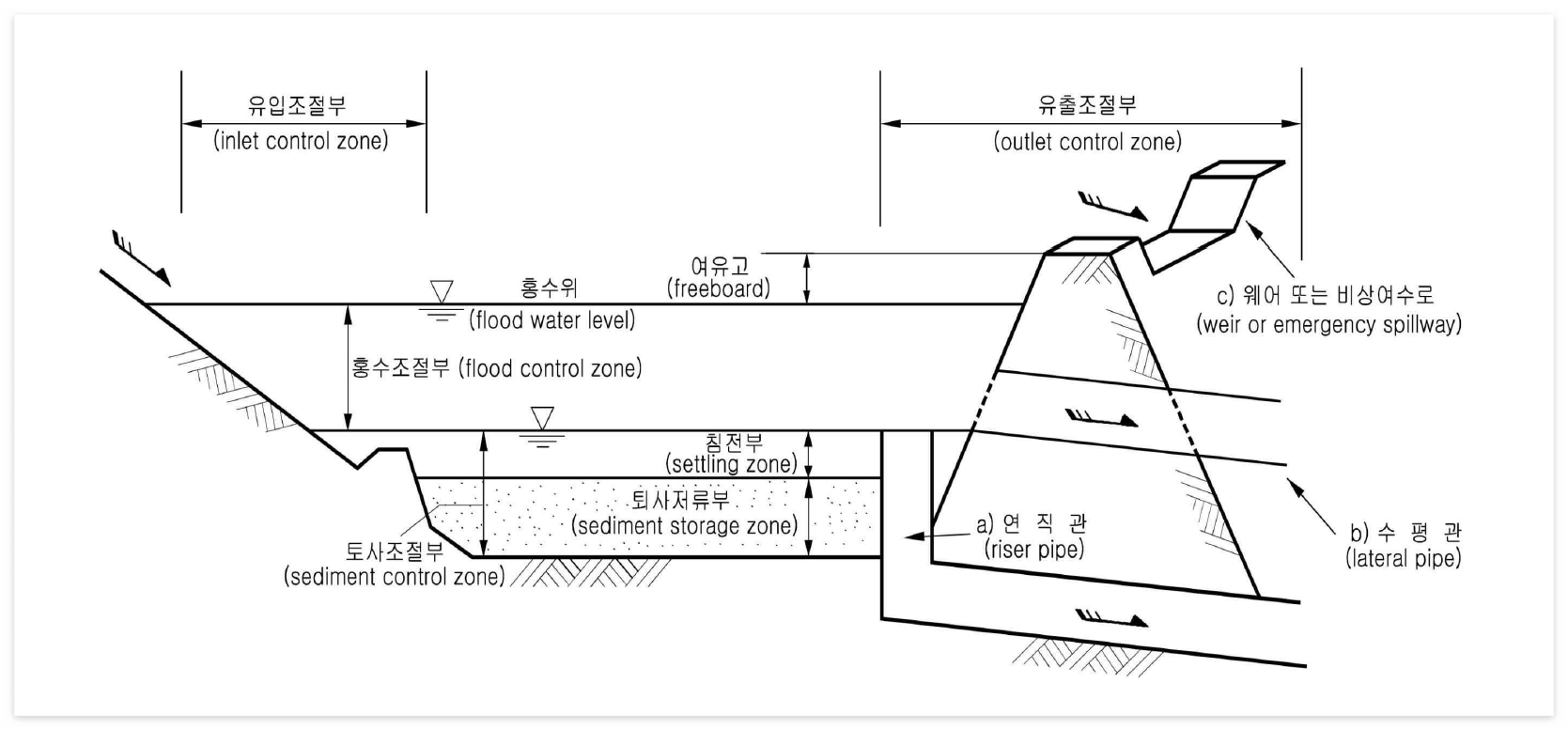 유입조절부
(inlet control zone)

유출조절부
(outlet control zone)

여유고
(freeboard)

홍수위
(flood water level)

c) 웨어 또는 비상여수로
(weir or emergency spillway)

홍수조절부 (flood control zone)

침전부
(settling zone)

퇴사저류부
(sediment storage zone)

토사조절부
(sediment control zone)

a) 연 직 관
(riser pipe)

b) 수 평 관
(lateral pipe)