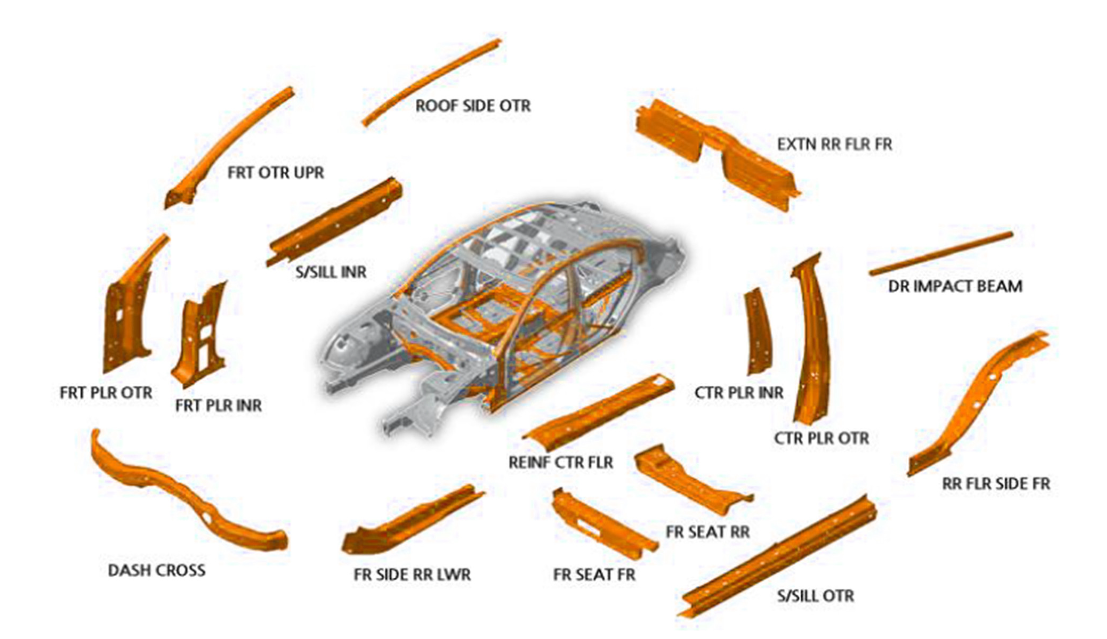 ROOF SIDE OTR
EXTN RR FLR FR
FRT OTR UPR
S/SILL INR
DR IMPACT BEAM
FRT PLR OTR
FRT PLR INR
CTR PLR INR
CTR PLR OTR
REINF CTR FLR
RR FLR SIDE FR
FR SEAT RR
DASH CROSS
FR SIDE RR LWR
FR SEAT FR
S/SILL OTR