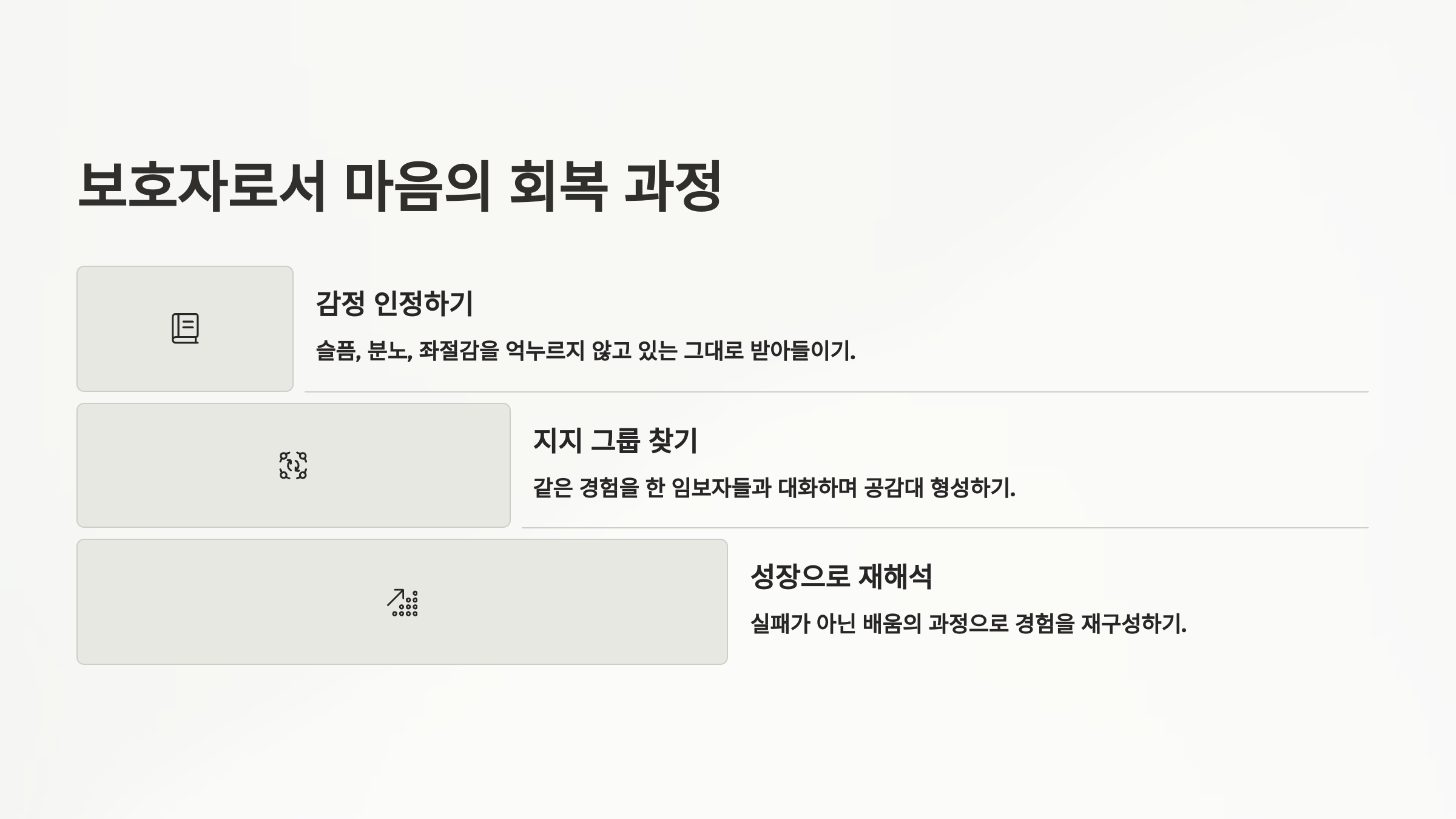 보호자로서 마음의 회복 과정

감정 인정하기

슬픔, 분노, 좌절감을 억누르지 않고 있는 그대로 받아들이기.

지지 그룹 찾기

같은 경험을 한 임보자들과 대화하며 공감대 형성하기.

성장으로 재해석

실패가 아닌 배움의 과정으로 경험을 재구성하기.