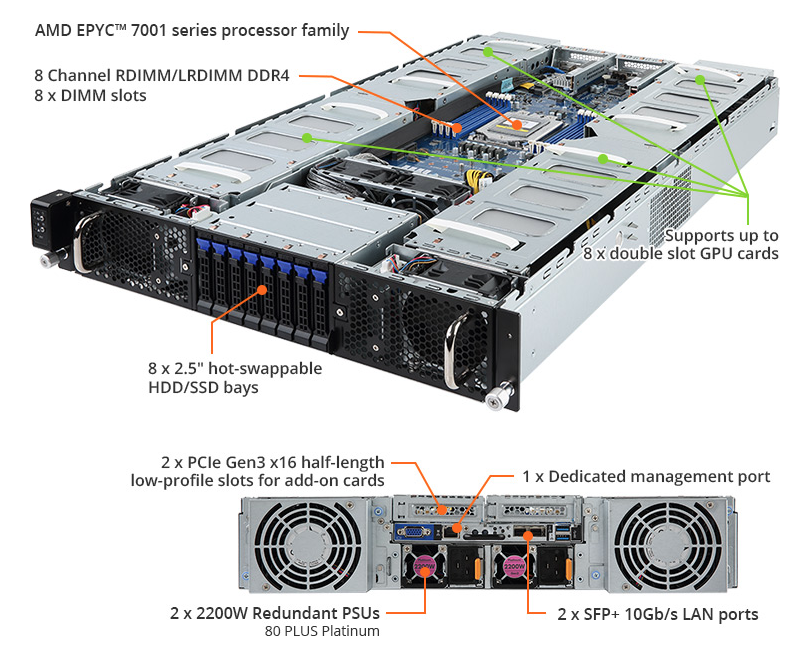 AMD EPYC™ 7001 series processor family

8 Channel RDIMM/LRDIMM DDR4
8 x DIMM slots

Supports up to
8 x double slot GPU cards

8 x 2.5" hot-swappable
HDD/SSD bays

2 x PCIe Gen3 x16 half-length
low-profile slots for add-on cards

1 x Dedicated management port

2200W

2200W

2 x 2200W Redundant PSUs
80 PLUS Platinum

2 x SFP+ 10Gb/s LAN ports