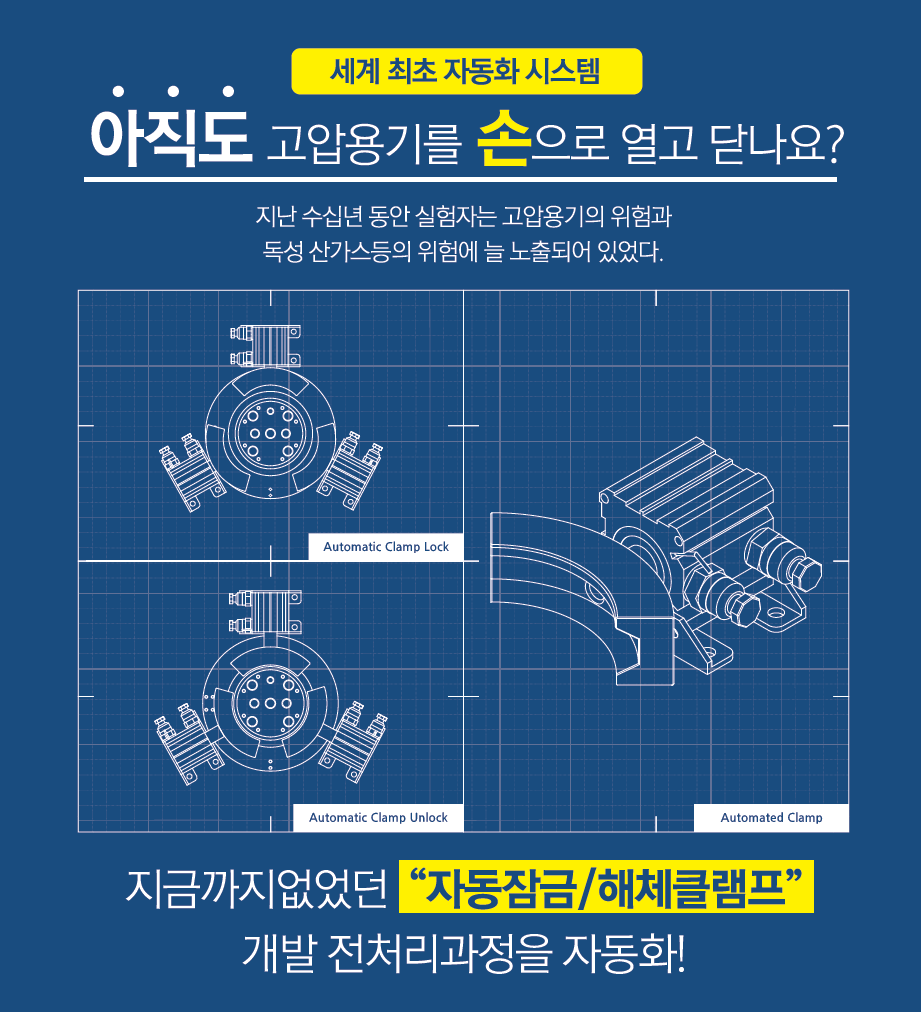 세계 최초 자동화 시스템

아직도 고압용기를 손으로 열고 닫나요?

지난 수십년 동안 실험자는 고압용기의 위험과 독성 산가스등의 위험에 늘 노출되어 있었다.

Automatic Clamp Lock

Automatic Clamp Unlock

Automated Clamp

지금까지없었던 "자동잠금/해체클램프" 개발 전처리과정을 자동화!