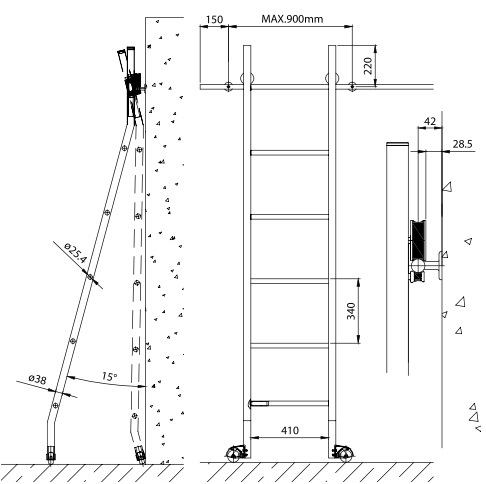 150
MAX.900mm
220
42
28.5
ø25.4
340
ø38
15°
410