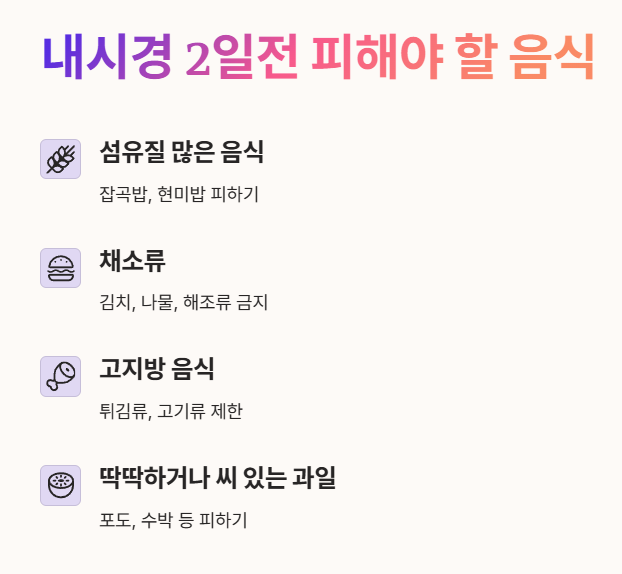 내시경 2일전 피해야 할 음식

섬유질 많은 음식

잡곡밥, 현미밥 피하기

채소류

김치, 나물, 해조류 금지

고지방 음식

튀김류, 고기류 제한

딱딱하거나 씨 있는 과일

포도, 수박 등 피하기