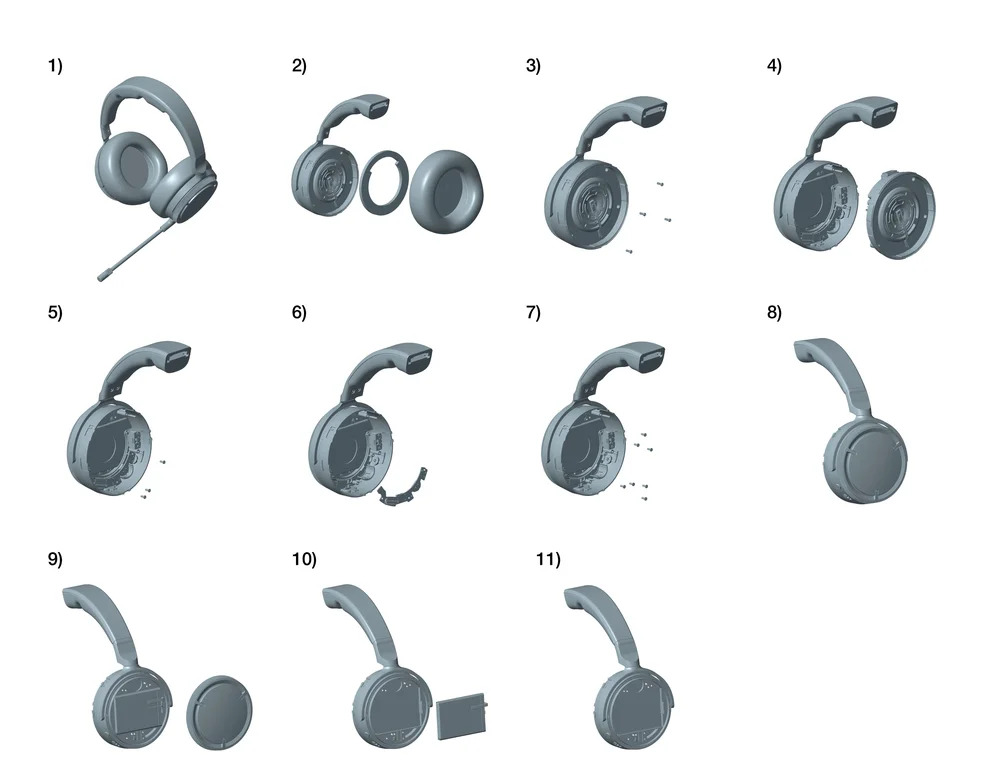 1)

2)

3)

4)

5)

6)

7)

8)

9)

10)

11)