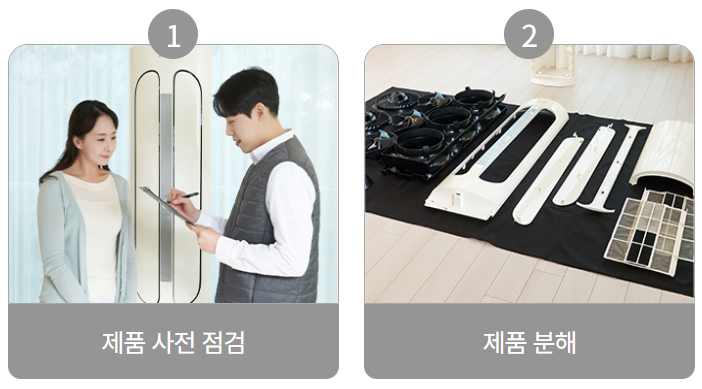 1

제품 사전 점검

2

제품 분해