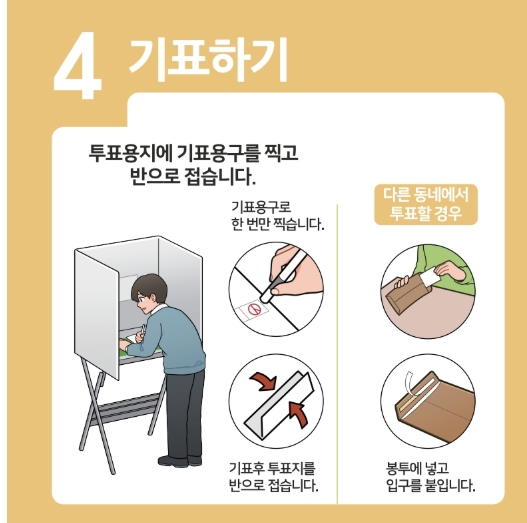 4 기표하기

투표용지에 기표용구를 찍고 반으로 접습니다.

기표용구로 한 번만 찍습니다.

기표후 투표지를 반으로 접습니다.

다른 동네에서 투표할 경우

봉투에 넣고 입구를 붙입니다.