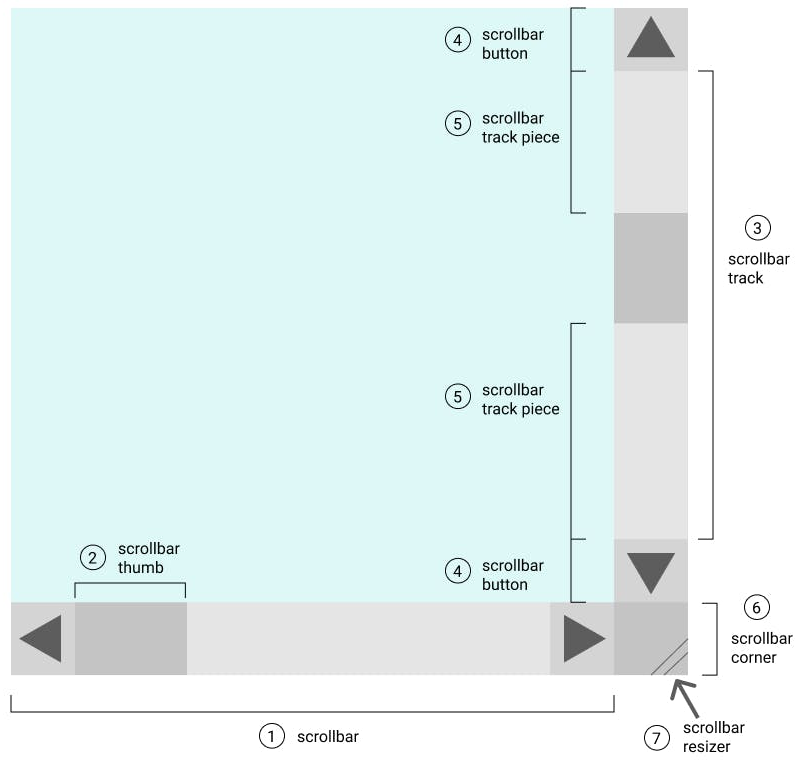 4 scrollbar button

5 scrollbar track piece

3 scrollbar track

5 scrollbar track piece

2 scrollbar thumb

4 scrollbar button

6 scrollbar corner

1 scrollbar

7 scrollbar resizer