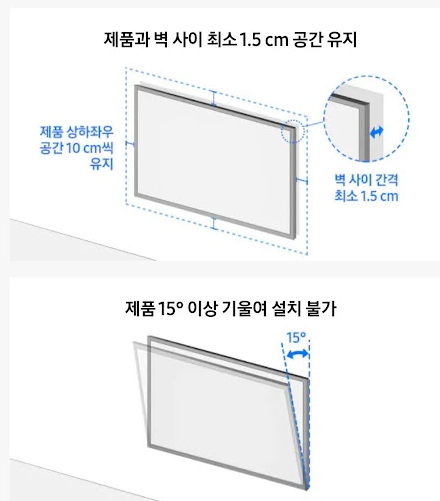 제품과 벽 사이 최소 1.5 cm 공간 유지

제품 상하좌우 공간 10 cm씩 유지

벽 사이 간격 최소 1.5 cm

제품 15° 이상 기울여 설치 불가

15°