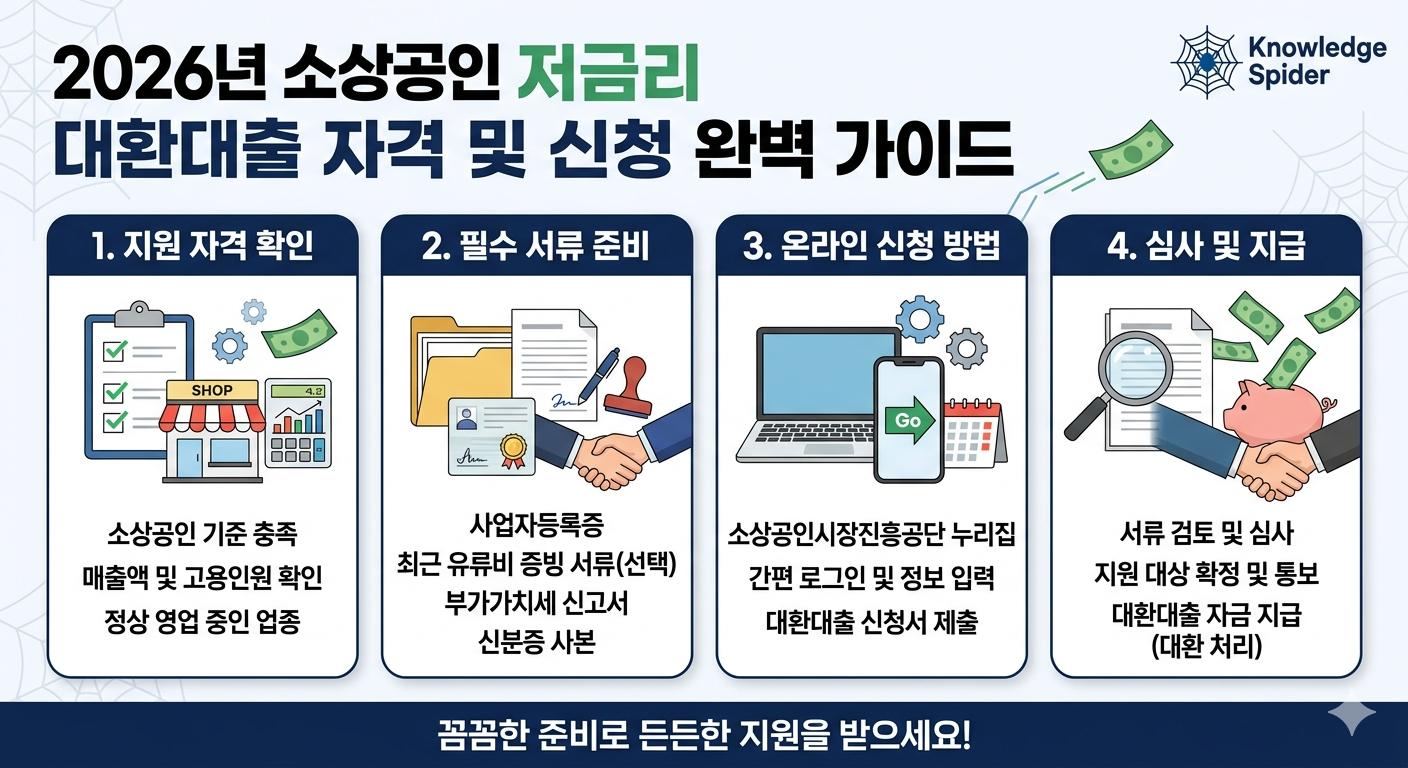 2026년 소상공인 저금리 대환대출 자격 및 신청 완벽 가이드

Knowledge Spider

1. 지원 자격 확인

SHOP

4.2

소상공인 기준 충족
매출액 및 고용인원 확인
정상 영업 중인 업종

2. 필수 서류 준비

사업자등록증
최근 유류비 증빙 서류(선택)
부가가치세 신고서
신분증 사본

3. 온라인 신청 방법

Go

소상공인시장진흥공단 누리집
간편 로그인 및 정보 입력
대환대출 신청서 제출

4. 심사 및 지급

서류 검토 및 심사
지원 대상 확정 및 통보
대환대출 자금 지급
(대환 처리)

꼼꼼한 준비로 든든한 지원을 받으세요!