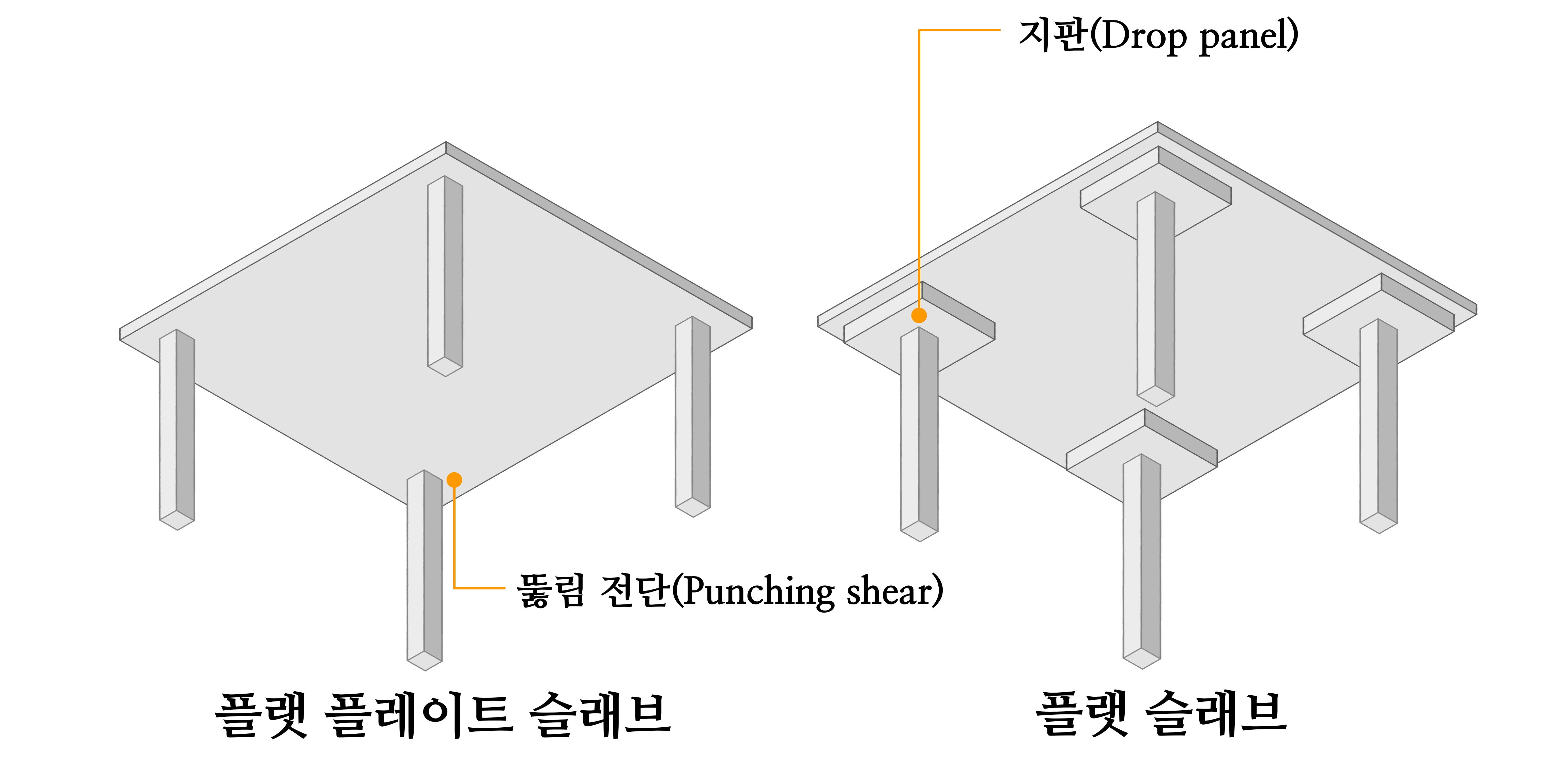 지판(Drop panel)

뚫림 전단(Punching shear)

플랫 플레이트 슬래브

플랫 슬래브