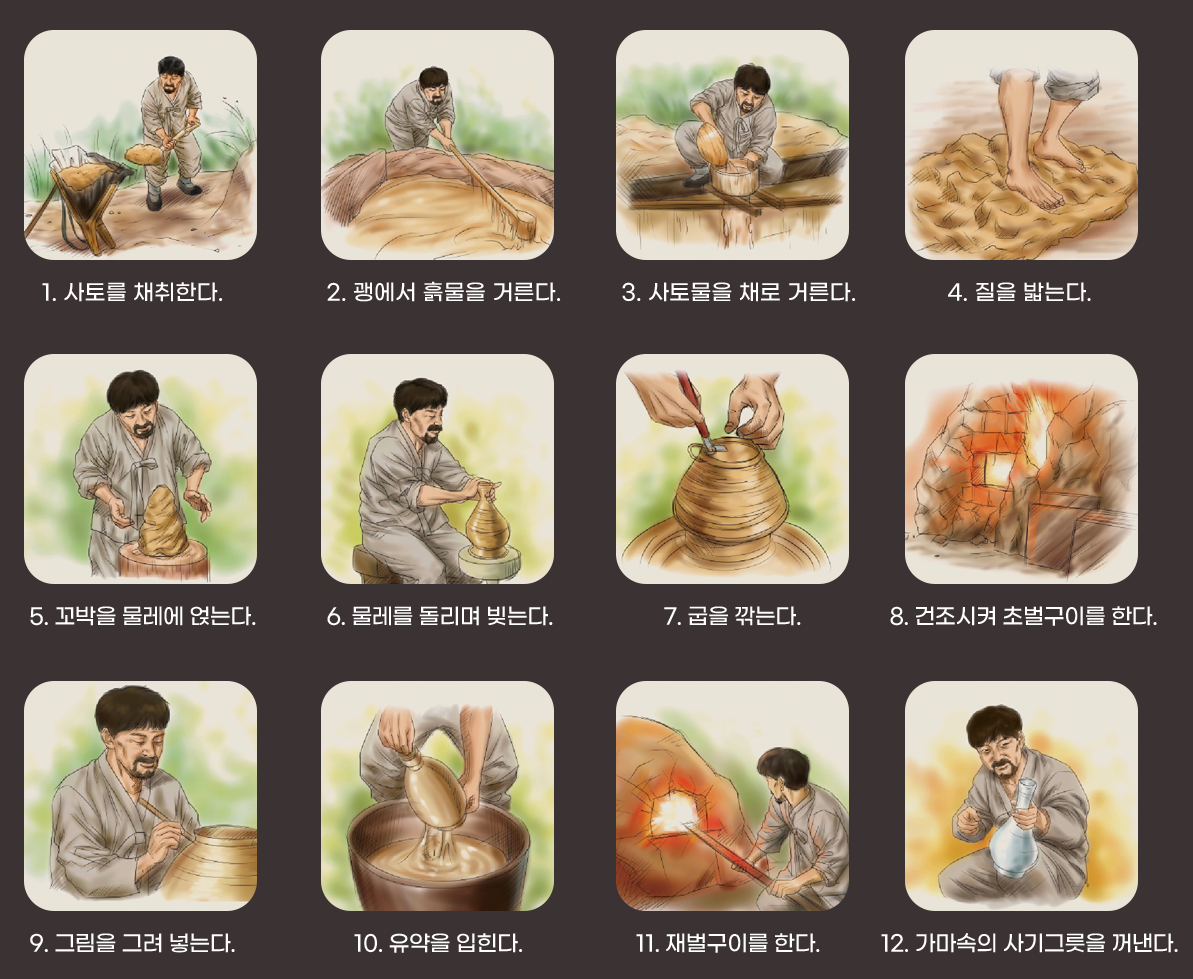 1. 사토를 채취한다.

2. 괭에서 흙물을 거른다.

3. 사토물을 채로 거른다.

4. 질을 밟는다.

5. 꼬박을 물레에 얹는다.

6. 물레를 돌리며 빚는다.

7. 굽을 깎는다.

8. 건조시켜 초벌구이를 한다.

9. 그림을 그려 넣는다.

10. 유약을 입힌다.

11. 재벌구이를 한다.

12. 가마속의 사기그릇을 꺼낸다.