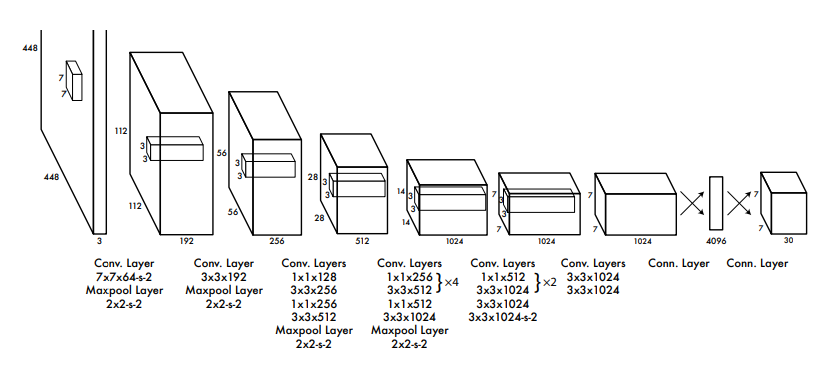 448
7
7
448
3
112
3
3
112
192
56
3
3
56
256
28
3
3
28
512
14
3
3
14
1024
7
3
3
7
1024
7
7
1024
4096
7
7
30

Conv. Layer
7x7x64-s-2
Maxpool Layer
2x2-s-2

Conv. Layer
3x3x192
Maxpool Layer
2x2-s-2

Conv. Layers
1x1x128
3x3x256
1x1x256
3x3x512
Maxpool Layer
2x2-s-2

Conv. Layers
1x1x256
3x3x512 } ×4
1x1x512
3x3x1024
Maxpool Layer
2x2-s-2

Conv. Layers
1x1x512
3x3x1024 } ×2
3x3x1024
3x3x1024-s-2

Conv. Layers
3x3x1024
3x3x1024

Conn. Layer

Conn. Layer