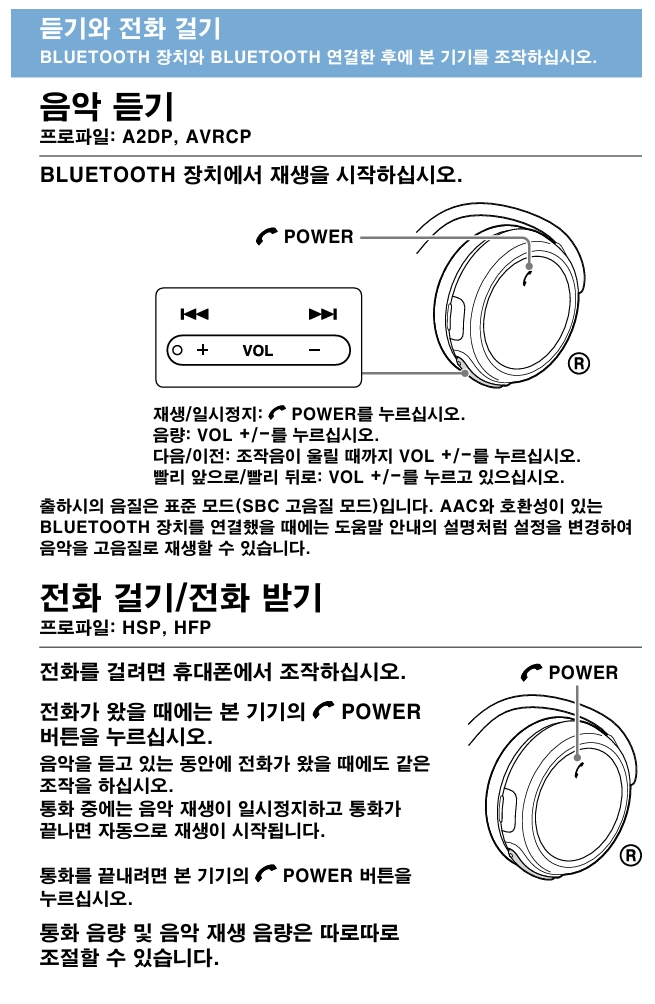 듣기와 전화 걸기
BLUETOOTH 장치와 BLUETOOTH 연결한 후에 본 기기를 조작하십시오.

음악 듣기
프로파일: A2DP, AVRCP

BLUETOOTH 장치에서 재생을 시작하십시오.

POWER

⏮ ⏭
+ VOL −

R

재생/일시정지: POWER를 누르십시오.
음량: VOL +/−를 누르십시오.
다음/이전: 조작음이 울릴 때까지 VOL +/−를 누르십시오.
빨리 앞으로/빨리 뒤로: VOL +/−를 누르고 있으십시오.

출하시의 음질은 표준 모드(SBC 고음질 모드)입니다. AAC와 호환성이 있는 BLUETOOTH 장치를 연결했을 때에는 도움말 안내의 설명처럼 설정을 변경하여 음악을 고음질로 재생할 수 있습니다.

전화 걸기/전화 받기
프로파일: HSP, HFP

전화를 걸려면 휴대폰에서 조작하십시오.

POWER

전화가 왔을 때에는 본 기기의 POWER 버튼을 누르십시오.
음악을 듣고 있는 동안에 전화가 왔을 때에도 같은 조작을 하십시오.
통화 중에는 음악 재생이 일시정지하고 통화가 끝나면 자동으로 재생이 시작됩니다.

R

통화를 끝내려면 본 기기의 POWER 버튼을 누르십시오.

통화 음량 및 음악 재생 음량은 따로따로 조절할 수 있습니다.