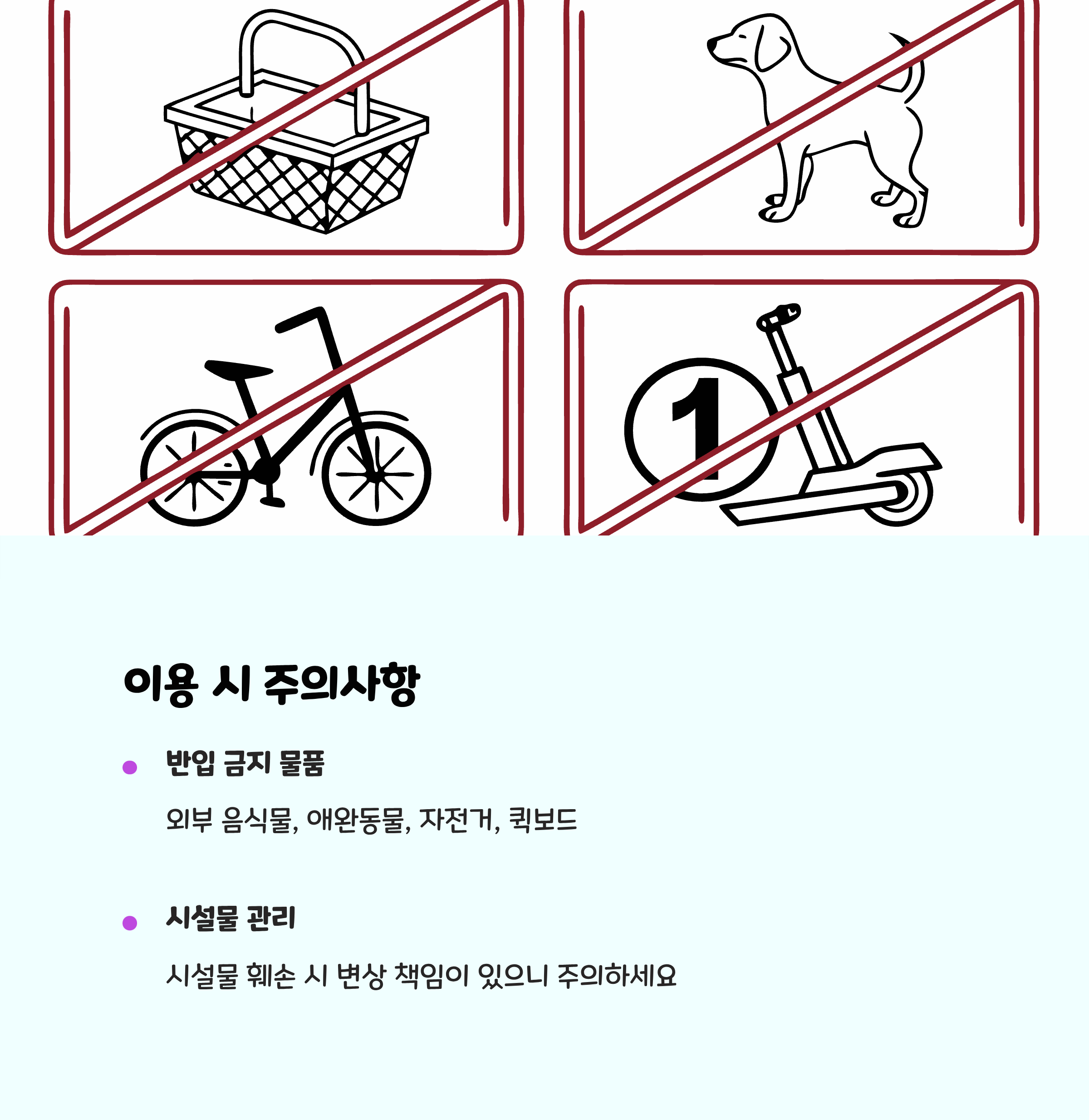 1

이용 시 주의사항

반입 금지 물품

외부 음식물, 애완동물, 자전거, 퀵보드

시설물 관리

시설물 훼손 시 변상 책임이 있으니 주의하세요