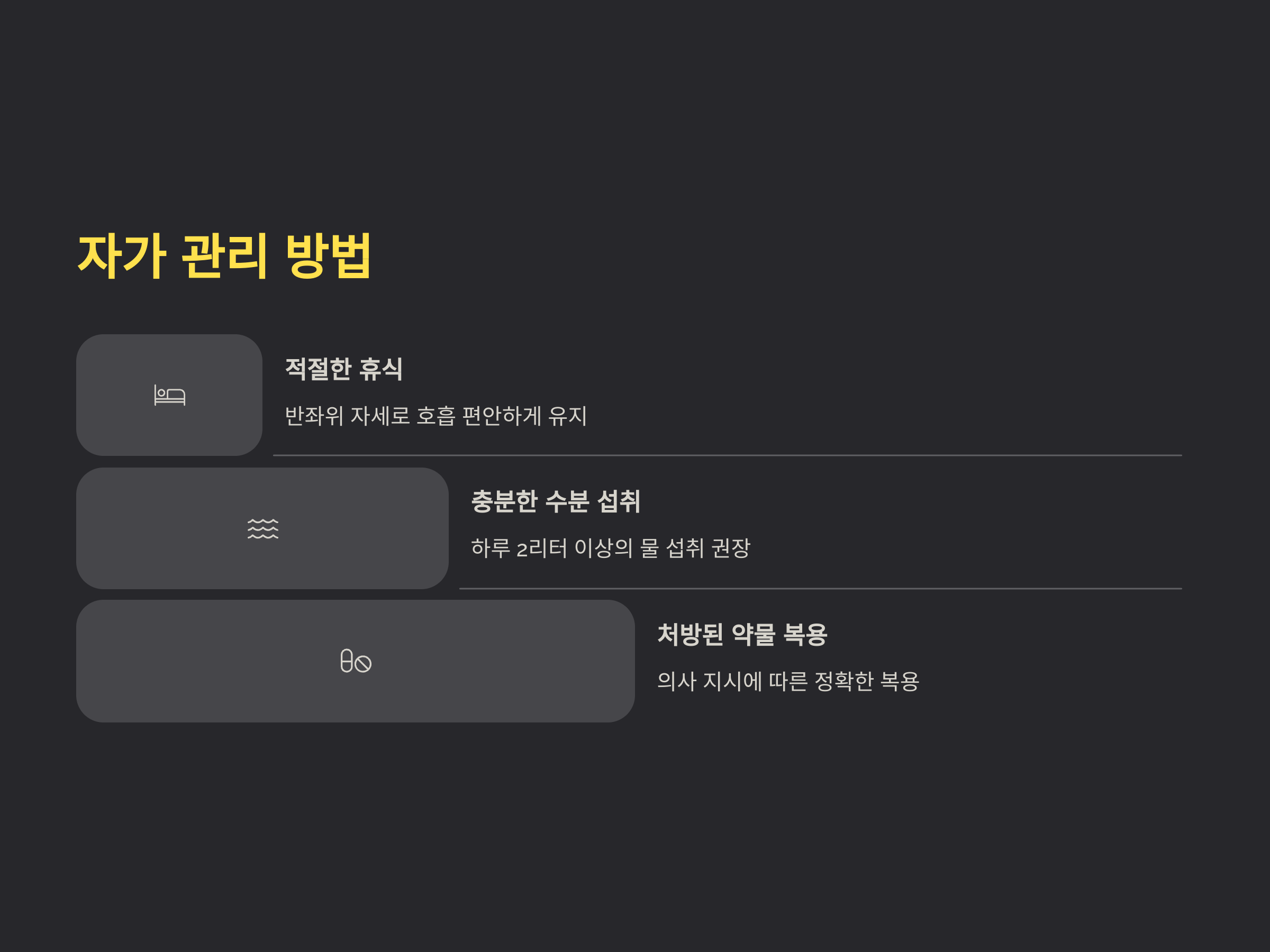 자가 관리 방법

적절한 휴식

반좌위 자세로 호흡 편안하게 유지

충분한 수분 섭취

하루 2리터 이상의 물 섭취 권장

처방된 약물 복용

의사 지시에 따른 정확한 복용