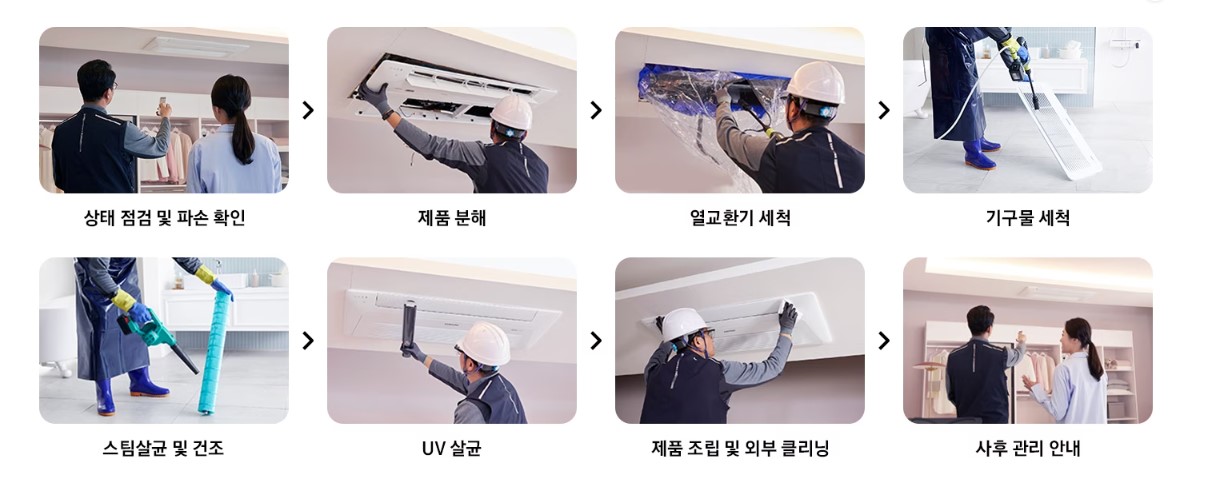 상태 점검 및 파손 확인

제품 분해

열교환기 세척

기구물 세척

스팀살균 및 건조

UV 살균

제품 조립 및 외부 클리닝

사후 관리 안내