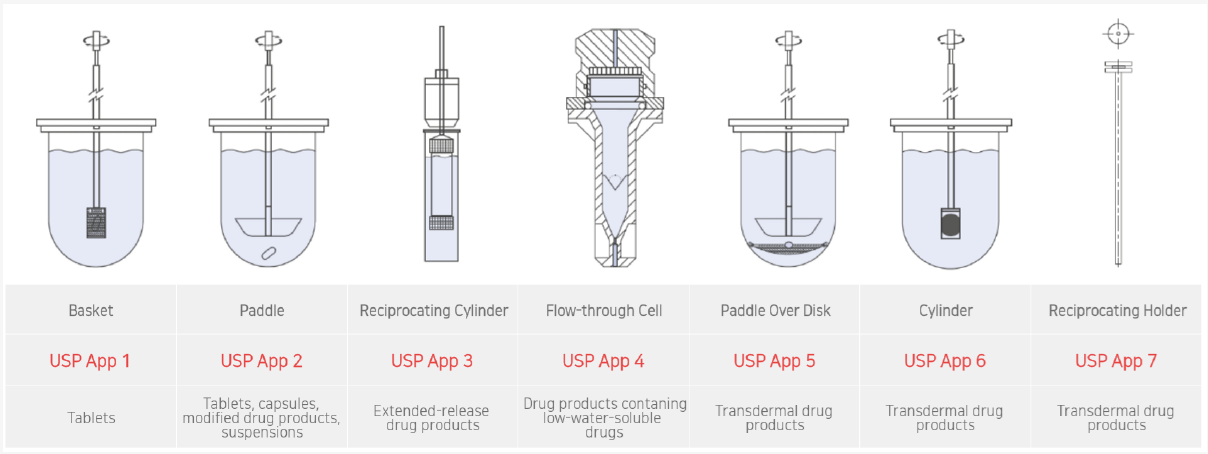 | Basket | Paddle | Reciprocating Cylinder | Flow-through Cell | Paddle Over Disk | Cylinder | Reciprocating Holder |
|---|---|---|---|---|---|---|
| USP App 1 | USP App 2 | USP App 3 | USP App 4 | USP App 5 | USP App 6 | USP App 7 |
| Tablets | Tablets, capsules, modified drug products, suspensions | Extended-release drug products | Drug products contaning low-water-soluble drugs | Transdermal drug products | Transdermal drug products | Transdermal drug products |