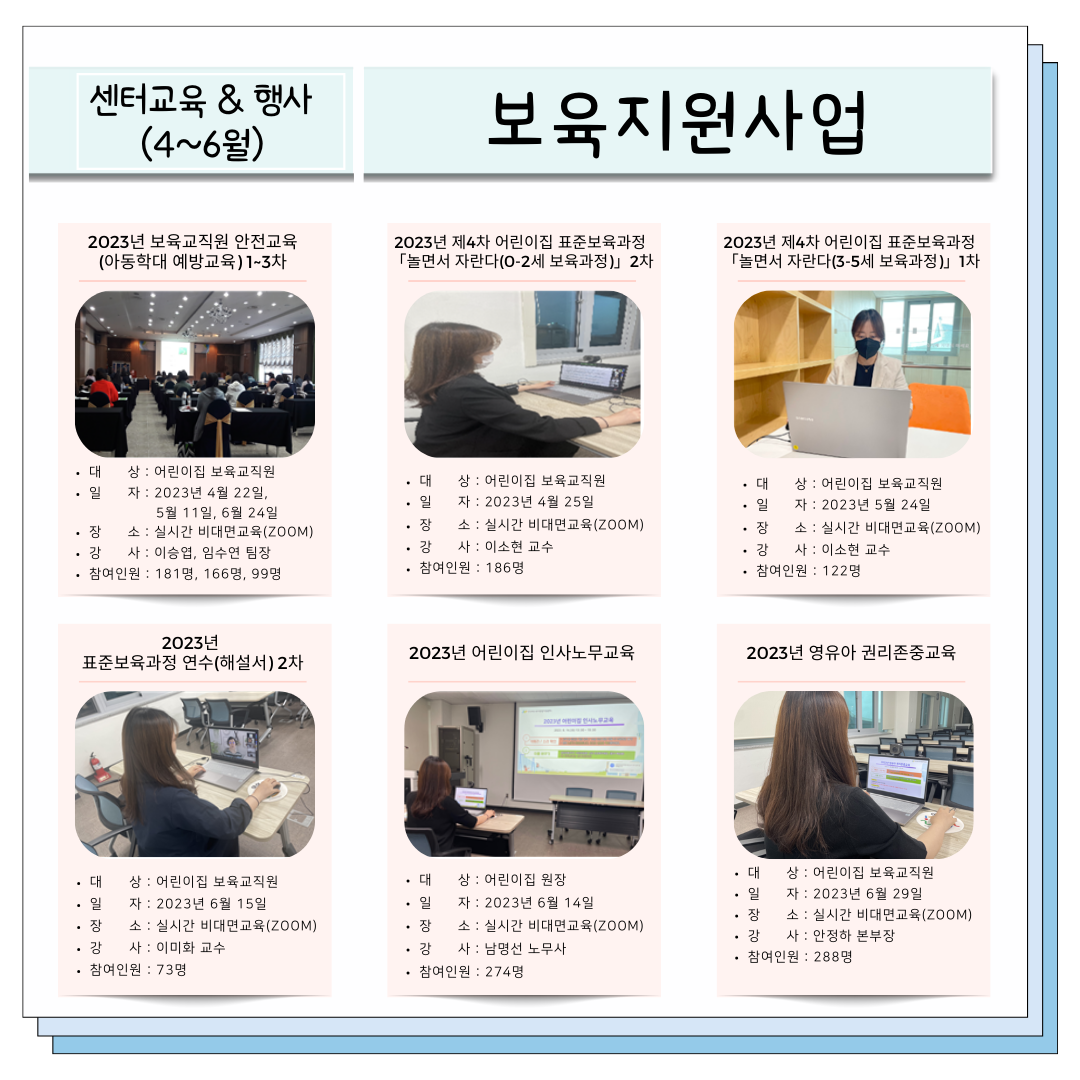 센터교육 & 행사 (4~6월)

보육지원사업

2023년 보육교직원 안전교육 (아동학대 예방교육) 1~3차

• 대 상 : 어린이집 보육교직원
• 일 자 : 2023년 4월 22일, 5월 11일, 6월 24일
• 장 소 : 실시간 비대면교육(ZOOM)
• 강 사 : 이승엽, 임수연 팀장
• 참여인원 : 181명, 166명, 99명

2023년 제4차 어린이집 표준보육과정 「놀면서 자란다(0-2세 보육과정)」 2차

• 대 상 : 어린이집 보육교직원
• 일 자 : 2023년 4월 25일
• 장 소 : 실시간 비대면교육(ZOOM)
• 강 사 : 이소현 교수
• 참여인원 : 186명

2023년 제4차 어린이집 표준보육과정 「놀면서 자란다(3-5세 보육과정)」 1차

• 대 상 : 어린이집 보육교직원
• 일 자 : 2023년 5월 24일
• 장 소 : 실시간 비대면교육(ZOOM)
• 강 사 : 이소현 교수
• 참여인원 : 122명

2023년 표준보육과정 연수(해설서) 2차

• 대 상 : 어린이집 보육교직원
• 일 자 : 2023년 6월 15일
• 장 소 : 실시간 비대면교육(ZOOM)
• 강 사 : 이미화 교수
• 참여인원 : 73명

2023년 어린이집 인사노무교육

2023년 어린이집 인사노무교육

• 대 상 : 어린이집 원장
• 일 자 : 2023년 6월 14일
• 장 소 : 실시간 비대면교육(ZOOM)
• 강 사 : 남명선 노무사
• 참여인원 : 274명

2023년 영유아 권리존중교육

• 대 상 : 어린이집 보육교직원
• 일 자 : 2023년 6월 29일
• 장 소 : 실시간 비대면교육(ZOOM)
• 강 사 : 안정하 본부장
• 참여인원 : 288명