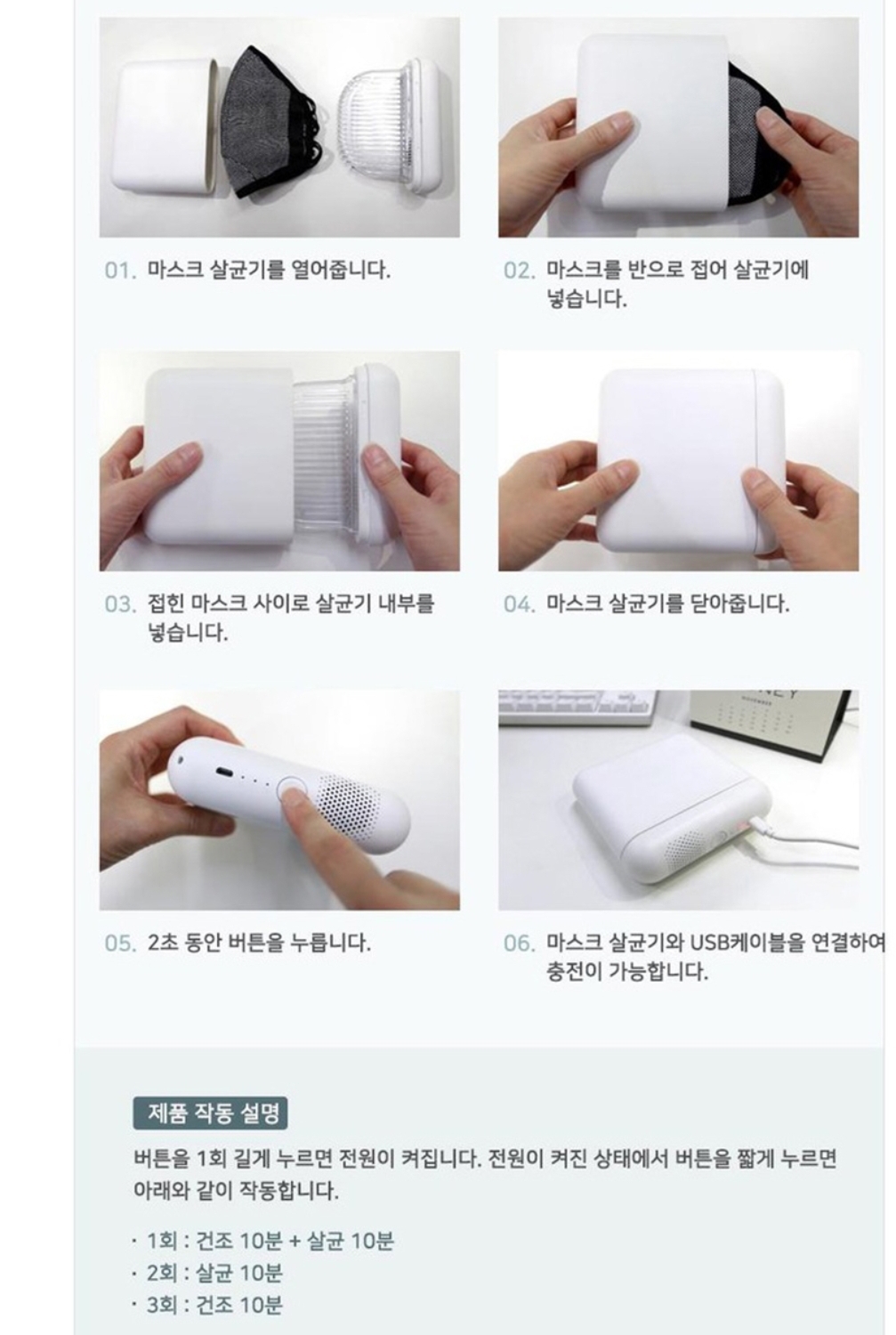 01. 마스크 살균기를 열어줍니다.

02. 마스크를 반으로 접어 살균기에 넣습니다.

03. 접힌 마스크 사이로 살균기 내부를 넣습니다.

04. 마스크 살균기를 닫아줍니다.

05. 2초 동안 버튼을 누릅니다.

06. 마스크 살균기와 USB케이블을 연결하여 충전이 가능합니다.

제품 작동 설명

버튼을 1회 길게 누르면 전원이 켜집니다. 전원이 켜진 상태에서 버튼을 짧게 누르면 아래와 같이 작동합니다.

· 1회 : 건조 10분 + 살균 10분
· 2회 : 살균 10분
· 3회 : 건조 10분