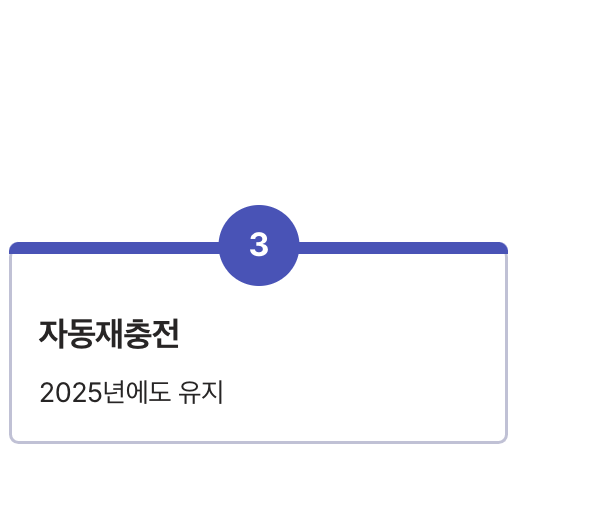 3

자동재충전

2025년에도 유지