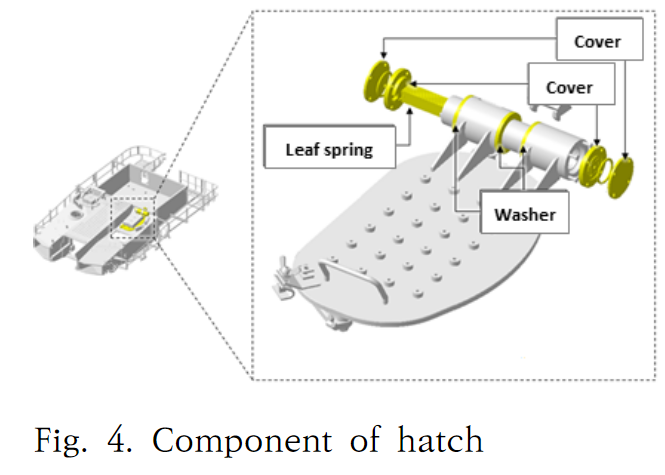 Cover

Cover

Leaf spring

Washer

Fig. 4. Component of hatch