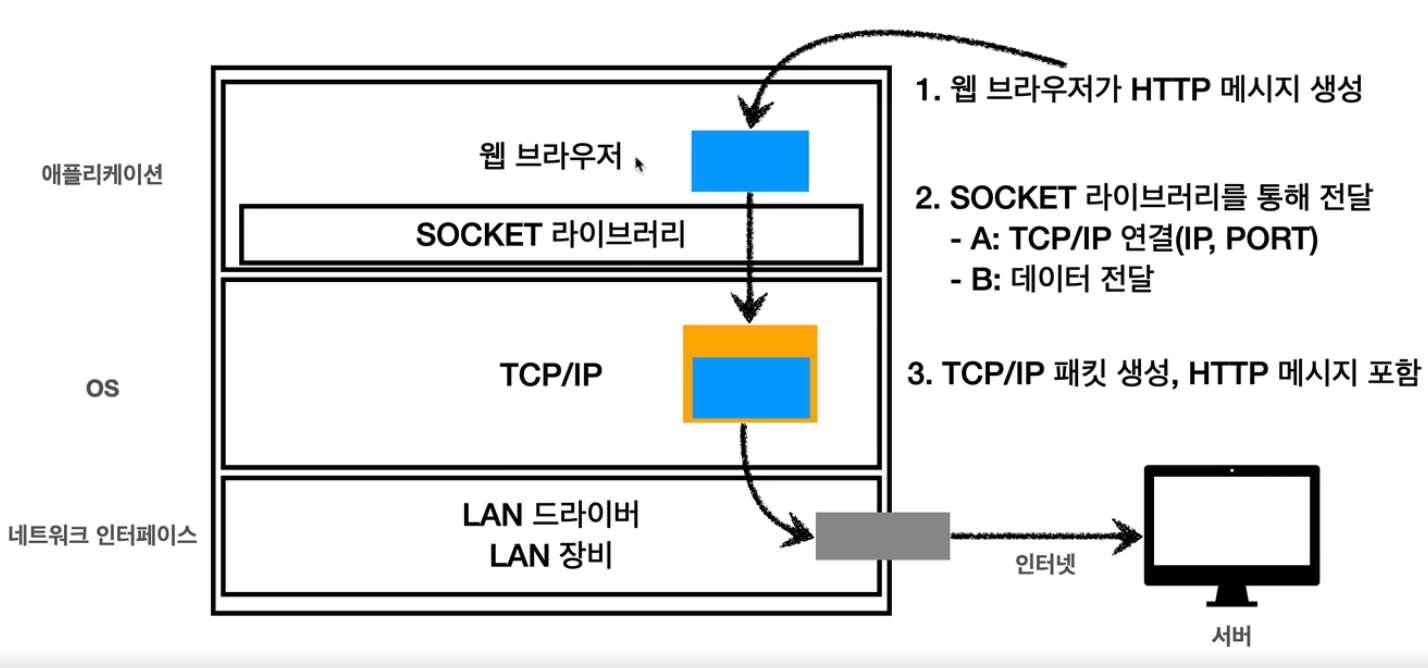 애플리케이션

웹 브라우저

SOCKET 라이브러리

OS

TCP/IP

네트워크 인터페이스

LAN 드라이버
LAN 장비

인터넷

서버

1. 웹 브라우저가 HTTP 메시지 생성

2. SOCKET 라이브러리를 통해 전달
- A: TCP/IP 연결(IP, PORT)
- B: 데이터 전달

3. TCP/IP 패킷 생성, HTTP 메시지 포함