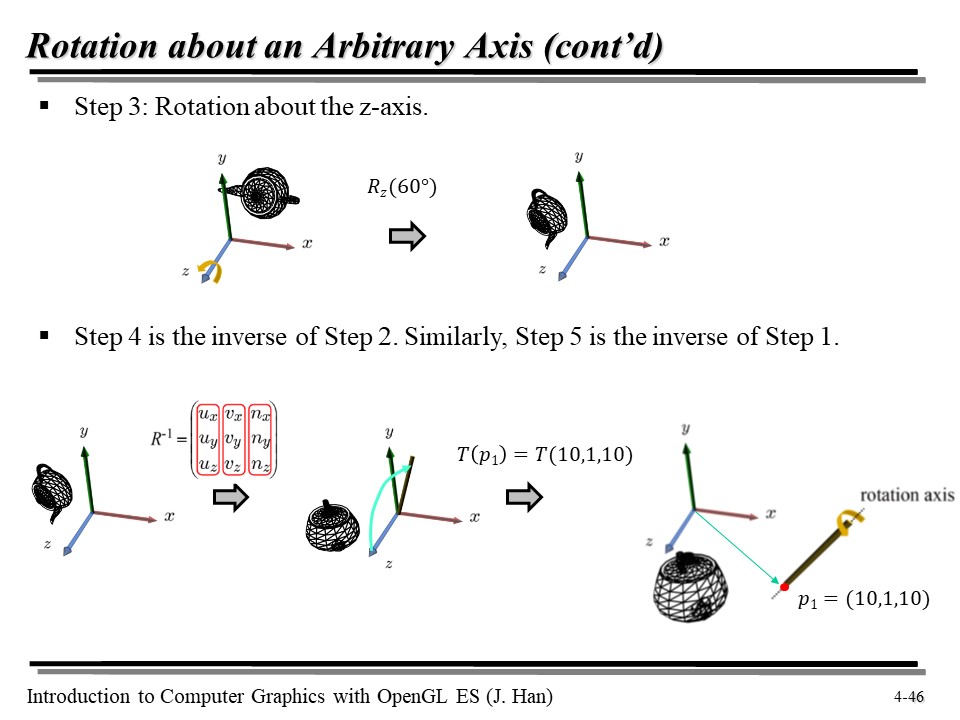 Rotation about an Arbitrary Axis (cont'd)

▪ Step 3: Rotation about the z-axis.

$y$

$x$

$z$

$R_z(60°)$

$y$

$x$

$z$

▪ Step 4 is the inverse of Step 2. Similarly, Step 5 is the inverse of Step 1.

$y$

$x$

$z$

$R^{-1} = \begin{pmatrix} u_x & v_x & n_x \\ u_y & v_y & n_y \\ u_z & v_z & n_z \end{pmatrix}$

$y$

$x$

$z$

$T(p_1) = T(10,1,10)$

$y$

$x$

$z$

rotation axis

$p_1 = (10,1,10)$

Introduction to Computer Graphics with OpenGL ES (J. Han)

4-46