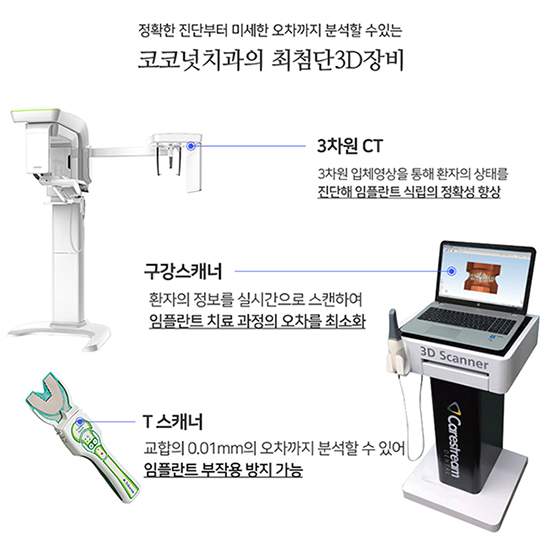 정확한 진단부터 미세한 오차까지 분석할 수있는

코코넛치과의 최첨단3D장비

3차원 CT

3차원 입체영상을 통해 환자의 상태를 진단해 임플란트 식립의 정확성 향상

구강스캐너

환자의 정보를 실시간으로 스캔하여 임플란트 치료 과정의 오차를 최소화

T 스캐너

교합의 0.01mm의 오차까지 분석할 수 있어 임플란트 부작용 방지 가능

3D Scanner

Carestream DENTAL