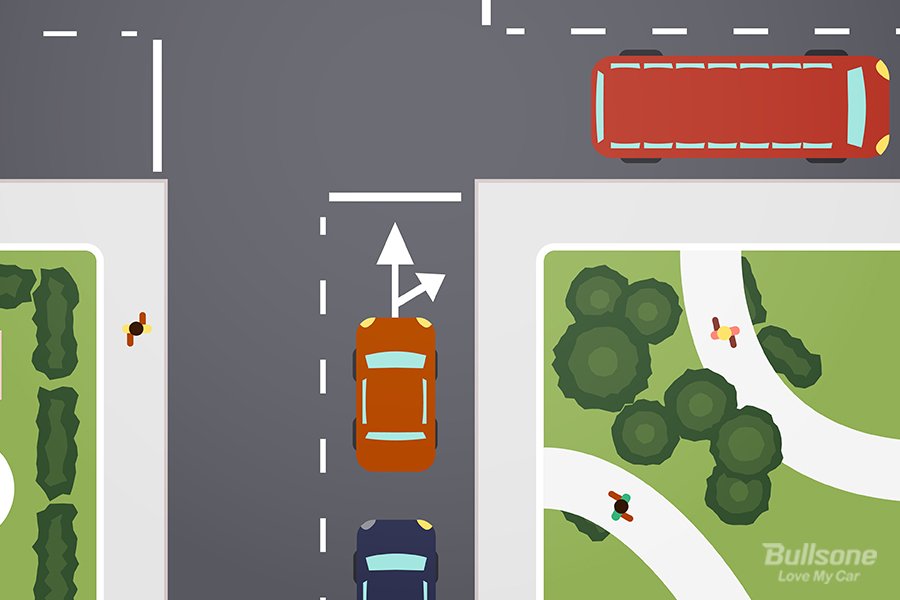 Bullsone
Love My Car