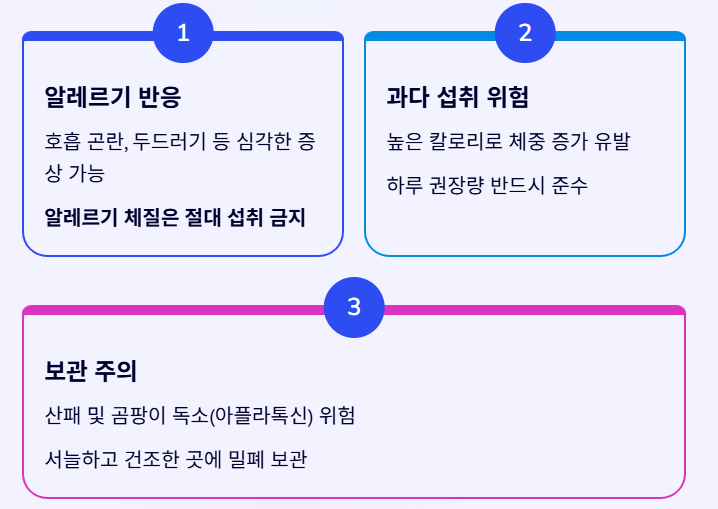 1

알레르기 반응

호흡 곤란, 두드러기 등 심각한 증상 가능

알레르기 체질은 절대 섭취 금지

2

과다 섭취 위험

높은 칼로리로 체중 증가 유발

하루 권장량 반드시 준수

3

보관 주의

산패 및 곰팡이 독소(아플라톡신) 위험

서늘하고 건조한 곳에 밀폐 보관