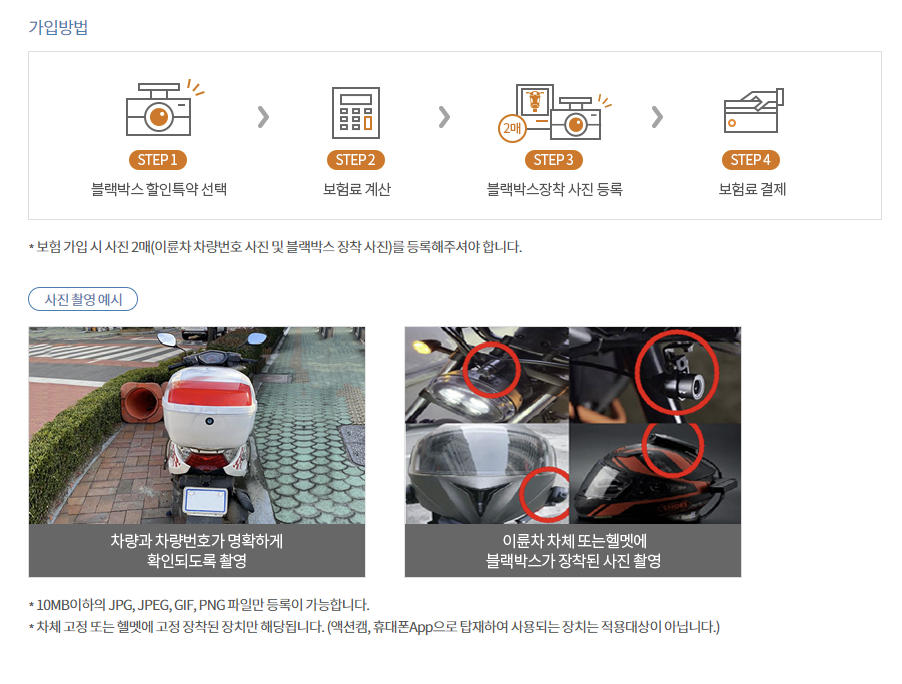 가입방법

STEP 1
블랙박스 할인특약 선택

STEP 2
보험료 계산

2매
STEP 3
블랙박스장착 사진 등록

STEP 4
보험료 결제

* 보험 가입 시 사진 2매(이륜차 차량번호 사진 및 블랙박스 장착 사진)를 등록해주셔야 합니다.

사진 촬영 예시

차량과 차량번호가 명확하게 확인되도록 촬영

이륜차 차체 또는헬멧에 블랙박스가 장착된 사진 촬영

* 10MB이하의 JPG, JPEG, GIF, PNG 파일만 등록이 가능합니다.
* 차체 고정 또는 헬멧에 고정 장착된 장치만 해당됩니다. (액션캠, 휴대폰App으로 탑재하여 사용되는 장치는 적용대상이 아닙니다.)