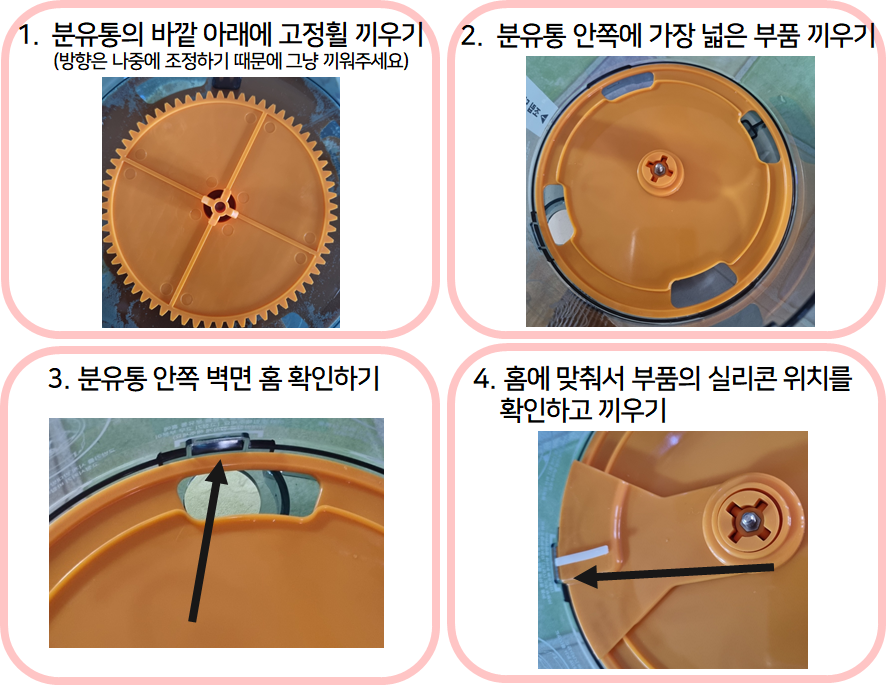 1. 분유통의 바깥 아래에 고정휠 끼우기
(방향은 나중에 조정하기 때문에 그냥 끼워주세요)

2. 분유통 안쪽에 가장 넓은 부품 끼우기

3. 분유통 안쪽 벽면 홈 확인하기

4. 홈에 맞춰서 부품의 실리콘 위치를 확인하고 끼우기