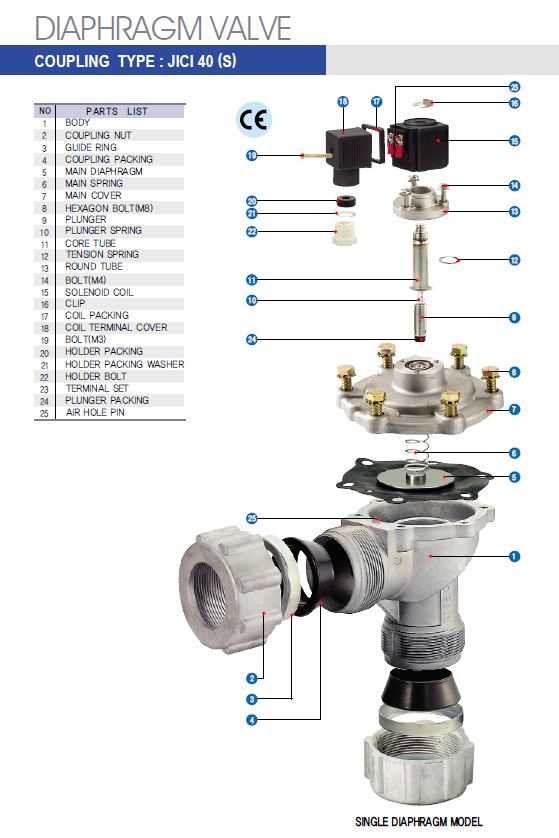 DIAPHRAGM VALVE

COUPLING TYPE : JICI 40 (S)

| NO | PARTS LIST |
|---|---|
| 1 | BODY |
| 2 | COUPLING NUT |
| 3 | GUIDE RING |
| 4 | COUPLING PACKING |
| 5 | MAIN DIAPHRAGM |
| 6 | MAIN SPRING |
| 7 | MAIN COVER |
| 8 | HEXAGON BOLT(M8) |
| 9 | PLUNGER |
| 10 | PLUNGER SPRING |
| 11 | CORE TUBE |
| 12 | TENSION SPRING |
| 13 | ROUND TUBE |
| 14 | BOLT(M4) |
| 15 | SOLENOID COIL |
| 16 | CLIP |
| 17 | COIL PACKING |
| 18 | COIL TERMINAL COVER |
| 19 | BOLT(M3) |
| 20 | HOLDER PACKING |
| 21 | HOLDER PACKING WASHER |
| 22 | HOLDER BOLT |
| 23 | TERMINAL SET |
| 24 | PLUNGER PACKING |
| 25 | AIR HOLE PIN |

CE

23 18 17 16 19 15 14 20 21 13 22 12 11 10 9 24 8 7 6 5 25 1 2 3 4

SINGLE DIAPHRAGM MODEL