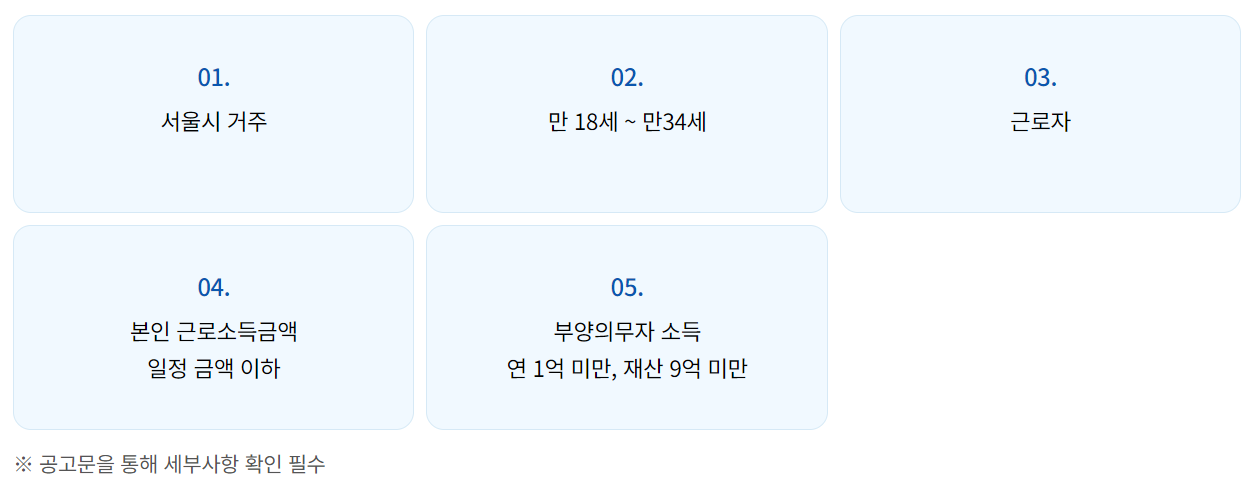 01.
서울시 거주

02.
만 18세 ~ 만34세

03.
근로자

04.
본인 근로소득금액
일정 금액 이하

05.
부양의무자 소득
연 1억 미만, 재산 9억 미만

※ 공고문을 통해 세부사항 확인 필수