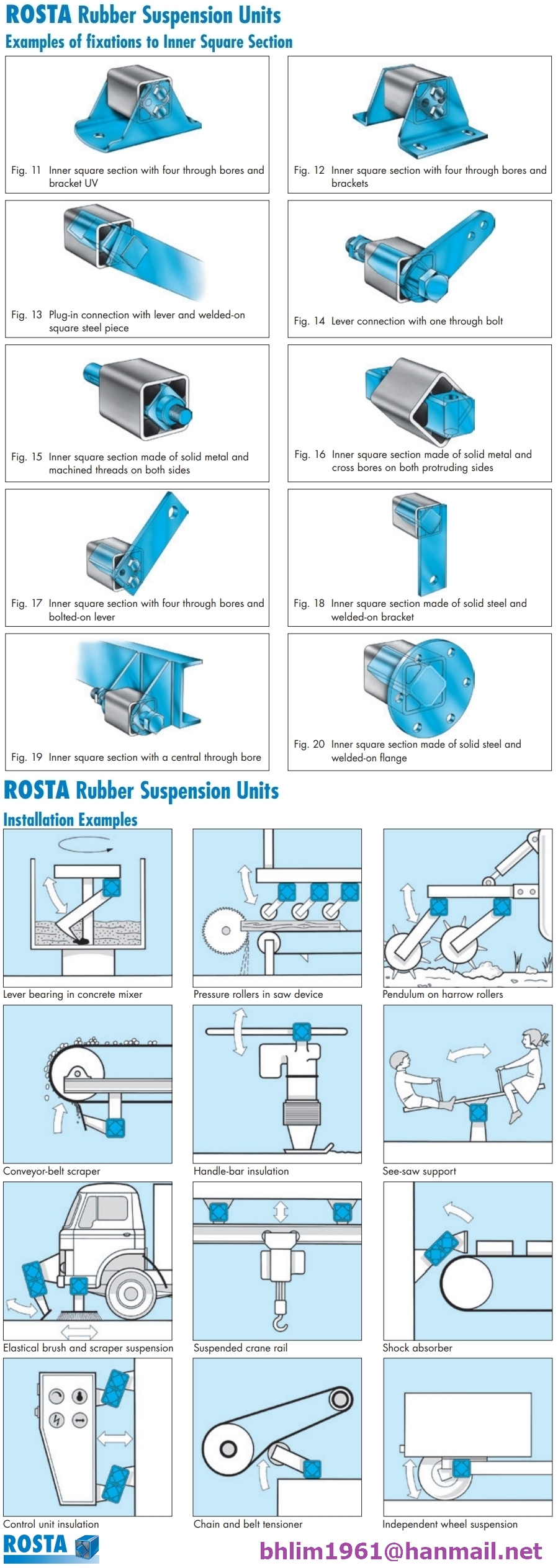 ROSTA Rubber Suspension Units
Examples of fixations to Inner Square Section

Fig. 11 Inner square section with four through bores and bracket UV

Fig. 12 Inner square section with four through bores and brackets

Fig. 13 Plug-in connection with lever and welded-on square steel piece

Fig. 14 Lever connection with one through bolt

Fig. 15 Inner square section made of solid metal and machined threads on both sides

Fig. 16 Inner square section made of solid metal and cross bores on both protruding sides

Fig. 17 Inner square section with four through bores and bolted-on lever

Fig. 18 Inner square section made of solid steel and welded-on bracket

Fig. 19 Inner square section with a central through bore

Fig. 20 Inner square section made of solid steel and welded-on flange

ROSTA Rubber Suspension Units
Installation Examples

Lever bearing in concrete mixer

Pressure rollers in saw device

Pendulum on harrow rollers

Conveyor-belt scraper

Handle-bar insulation

See-saw support

Elastical brush and scraper suspension

Suspended crane rail

Shock absorber

Control unit insulation

Chain and belt tensioner

Independent wheel suspension

ROSTA

bhlim1961@hanmail.net