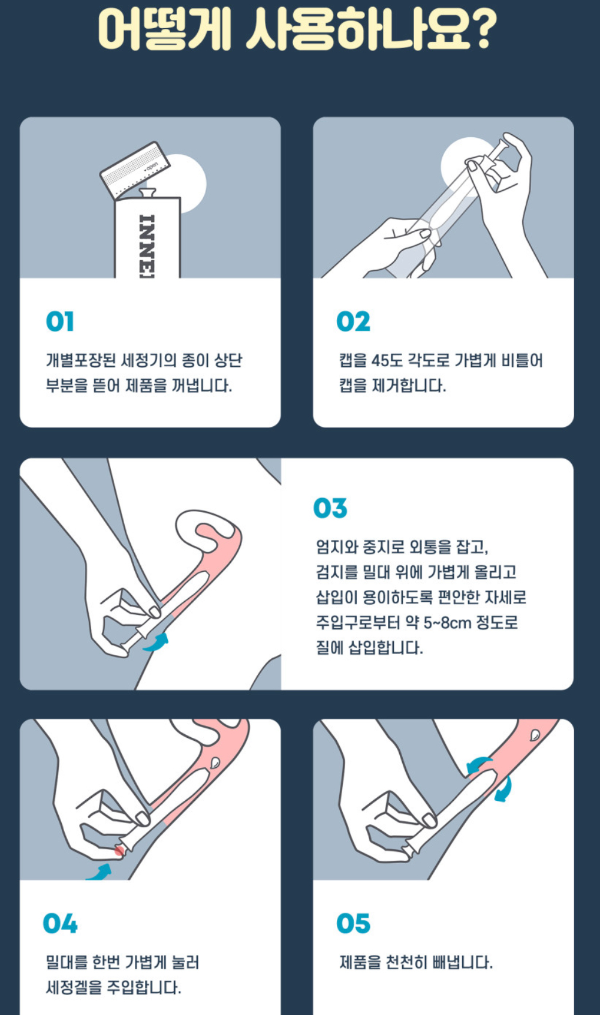 어떻게 사용하나요?

INNE

01

개별포장된 세정기의 종이 상단 부분을 뜯어 제품을 꺼냅니다.

02

캡을 45도 각도로 가볍게 비틀어 캡을 제거합니다.

03

엄지와 중지로 외통을 잡고, 검지를 밀대 위에 가볍게 올리고 삽입이 용이하도록 편안한 자세로 주입구로부터 약 5~8cm 정도로 질에 삽입합니다.

04

밀대를 한번 가볍게 눌러 세정겔을 주입합니다.

05

제품을 천천히 빼냅니다.