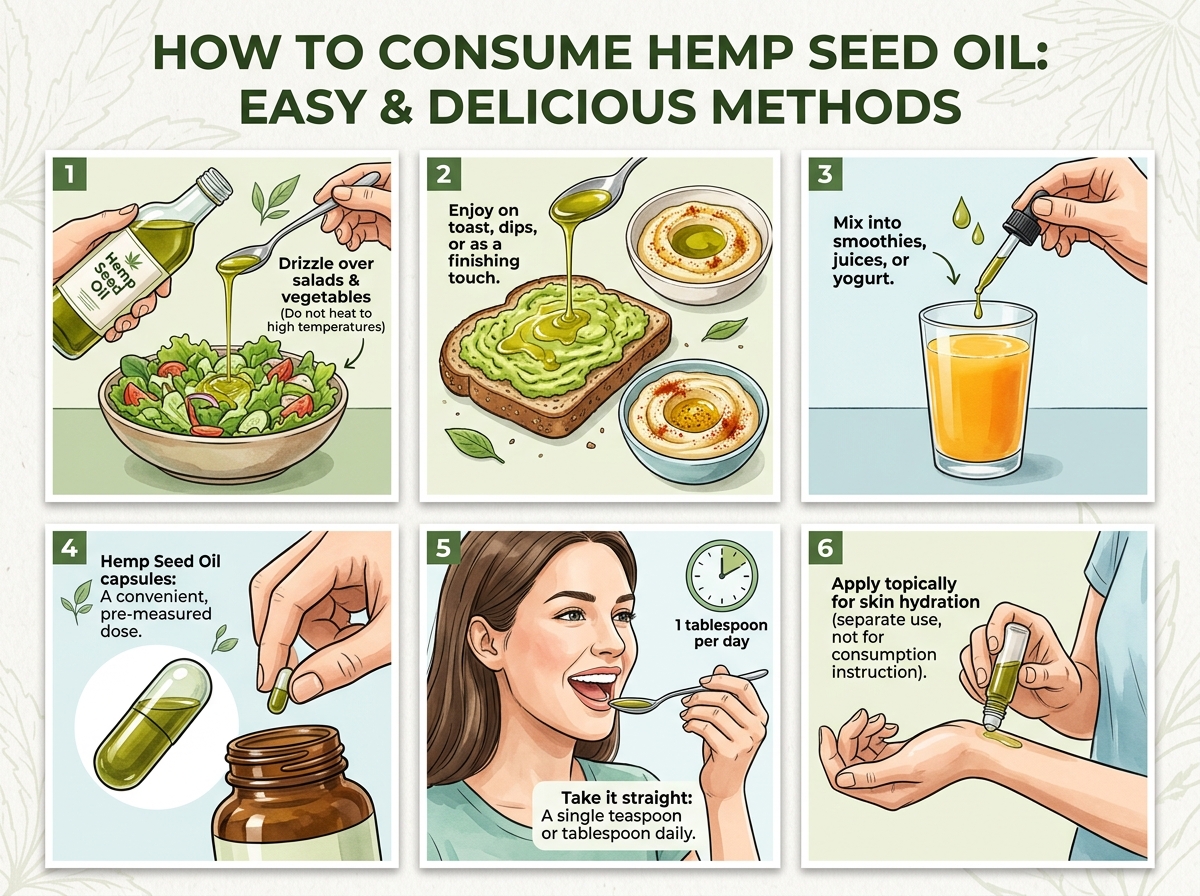 HOW TO CONSUME HEMP SEED OIL: EASY & DELICIOUS METHODS

1

Hemp Seed Oil

Drizzle over salads & vegetables
(Do not heat to high temperatures)

2

Enjoy on toast, dips, or as a finishing touch.

3

Mix into smoothies, juices, or yogurt.

4

Hemp Seed Oil capsules: A convenient, pre-measured dose.

5

1 tablespoon per day

Take it straight: A single teaspoon or tablespoon daily.

6

Apply topically for skin hydration (separate use, not for consumption instruction).