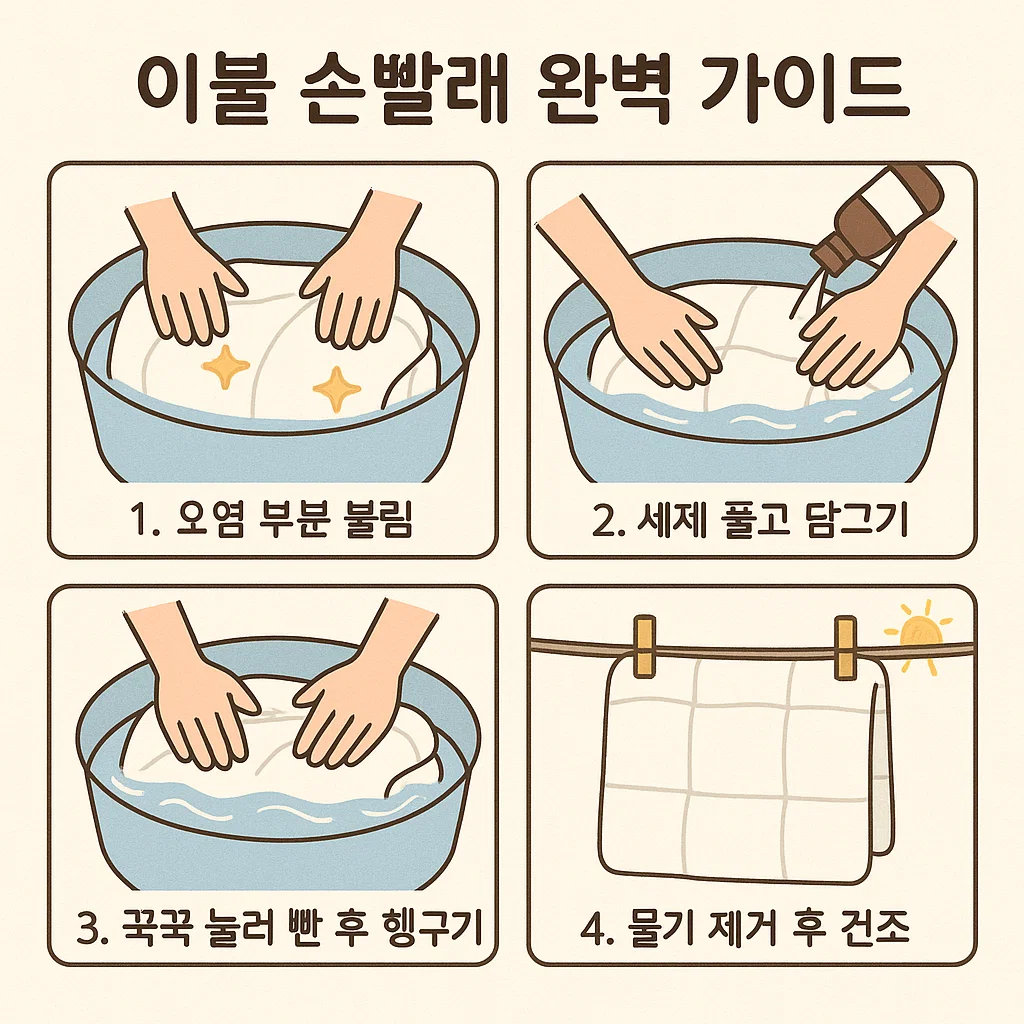 이불 손빨래 완벽 가이드

1. 오염 부분 불림

2. 세제 풀고 담그기

3. 꾹꾹 눌러 빤 후 헹구기

4. 물기 제거 후 건조