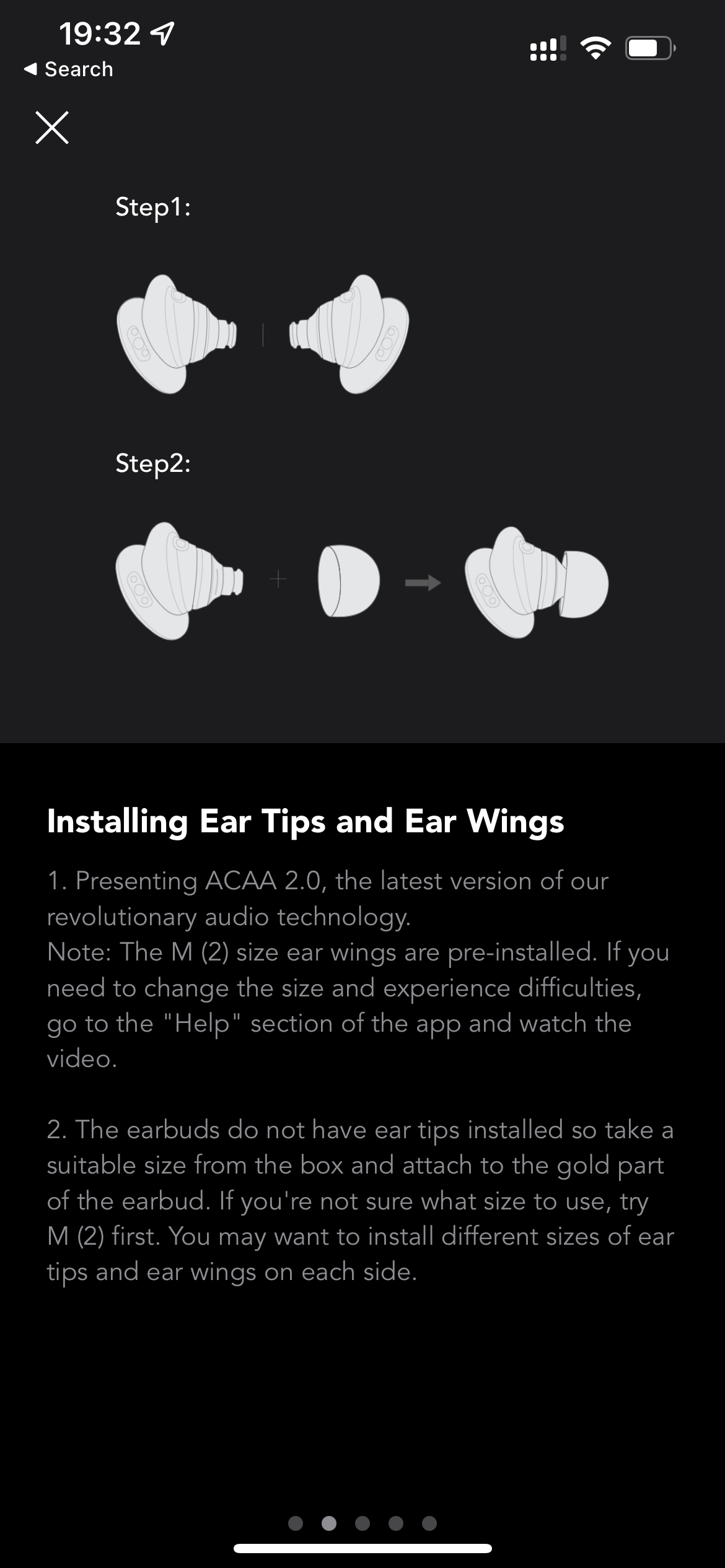 19:32

◀ Search

Step1:

Step2:

Installing Ear Tips and Ear Wings

1. Presenting ACAA 2.0, the latest version of our revolutionary audio technology.
Note: The M (2) size ear wings are pre-installed. If you need to change the size and experience difficulties, go to the "Help" section of the app and watch the video.

2. The earbuds do not have ear tips installed so take a suitable size from the box and attach to the gold part of the earbud. If you're not sure what size to use, try M (2) first. You may want to install different sizes of ear tips and ear wings on each side.